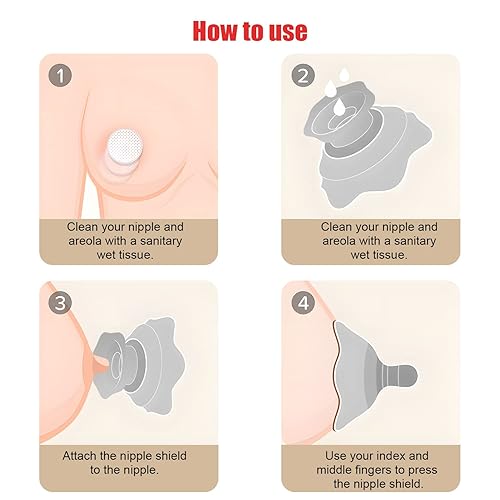 How to use

1

Clean your nipple and areola with a sanitary wet tissue.

2

Clean your nipple and areola with a sanitary wet tissue.

3

Attach the nipple shield to the nipple.

4

Use your index and middle fingers to press the nipple shield.