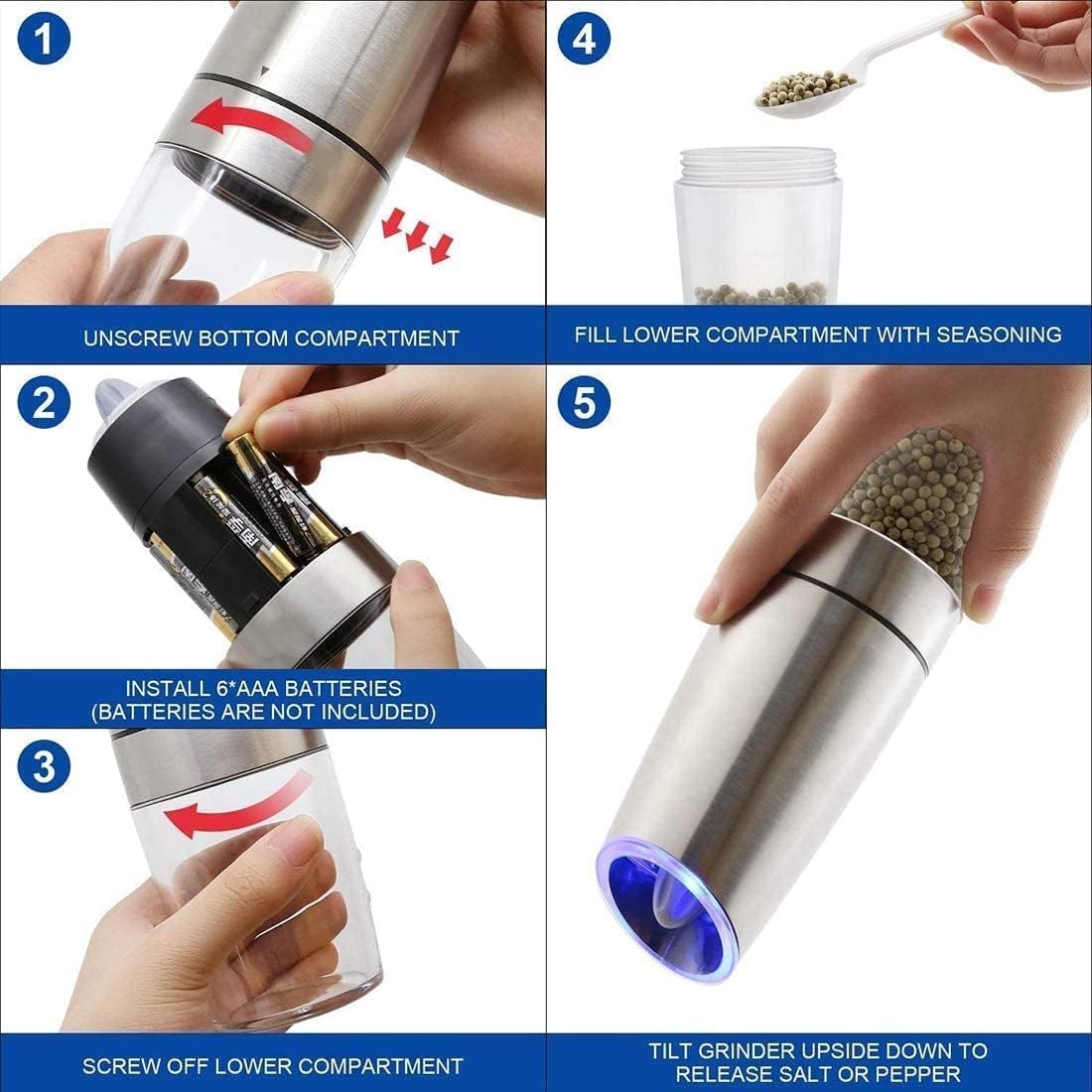 1

UNSCREW BOTTOM COMPARTMENT

2

INSTALL 6*AAA BATTERIES
(BATTERIES ARE NOT INCLUDED)

3

SCREW OFF LOWER COMPARTMENT

4

FILL LOWER COMPARTMENT WITH SEASONING

5

TILT GRINDER UPSIDE DOWN TO RELEASE SALT OR PEPPER