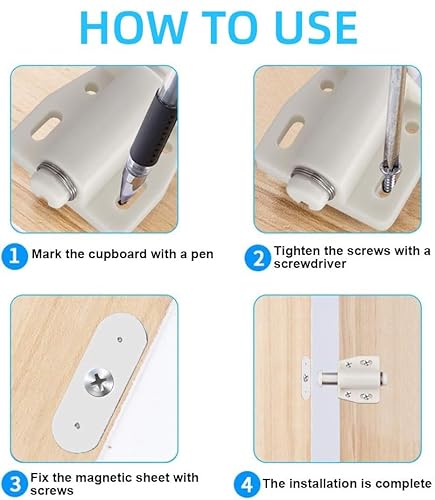 HOW TO USE

1 Mark the cupboard with a pen

2 Tighten the screws with a screwdriver

3 Fix the magnetic sheet with screws

4 The installation is complete