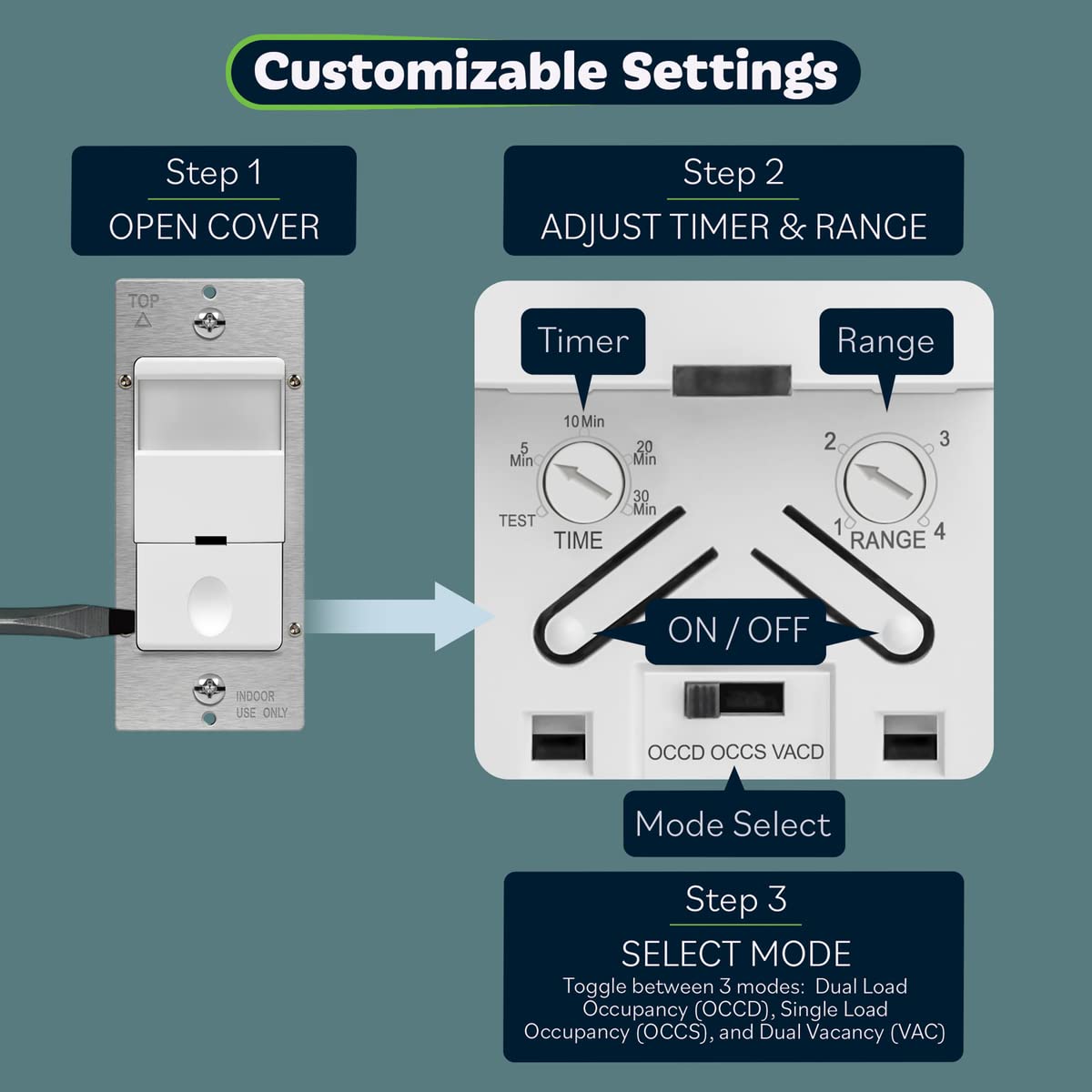 Customizable Settings

Step 1
OPEN COVER

TOP

INDOOR USE ONLY

Step 2
ADJUST TIMER & RANGE

Timer

Range

10 Min
5 Min
20 Min
30 Min
TEST
TIME

2
3
1
4
RANGE

ON / OFF

OCCD OCCS VACD

Mode Select

Step 3
SELECT MODE
Toggle between 3 modes: Dual Load Occupancy (OCCD), Single Load Occupancy (OCCS), and Dual Vacancy (VAC)