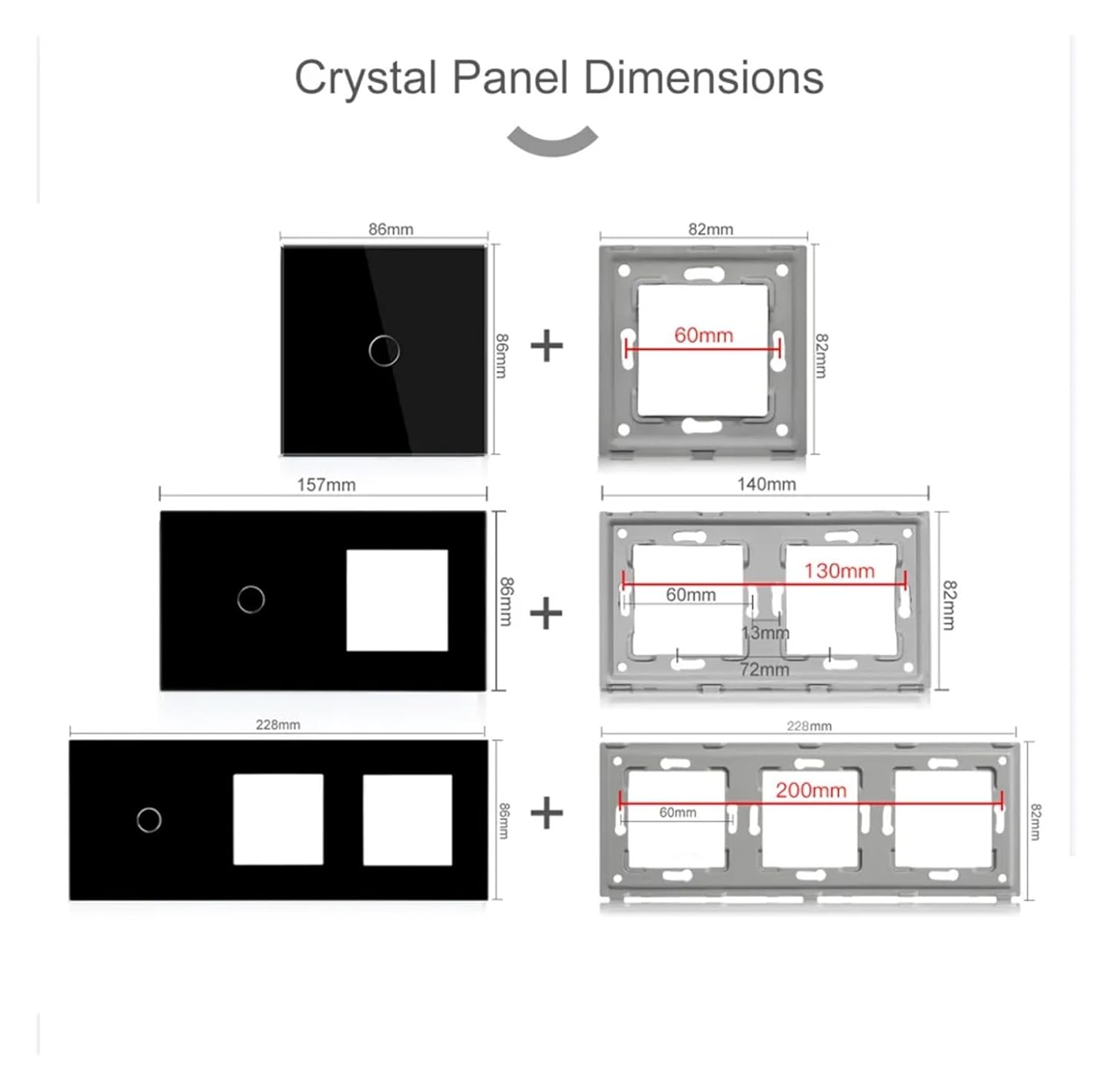 Crystal Panel Dimensions

86mm

86mm

+

82mm

60mm

82mm

157mm

86mm

+

140mm

130mm

60mm

13mm

72mm

82mm

228mm

86mm

+

228mm

200mm

60mm

82mm