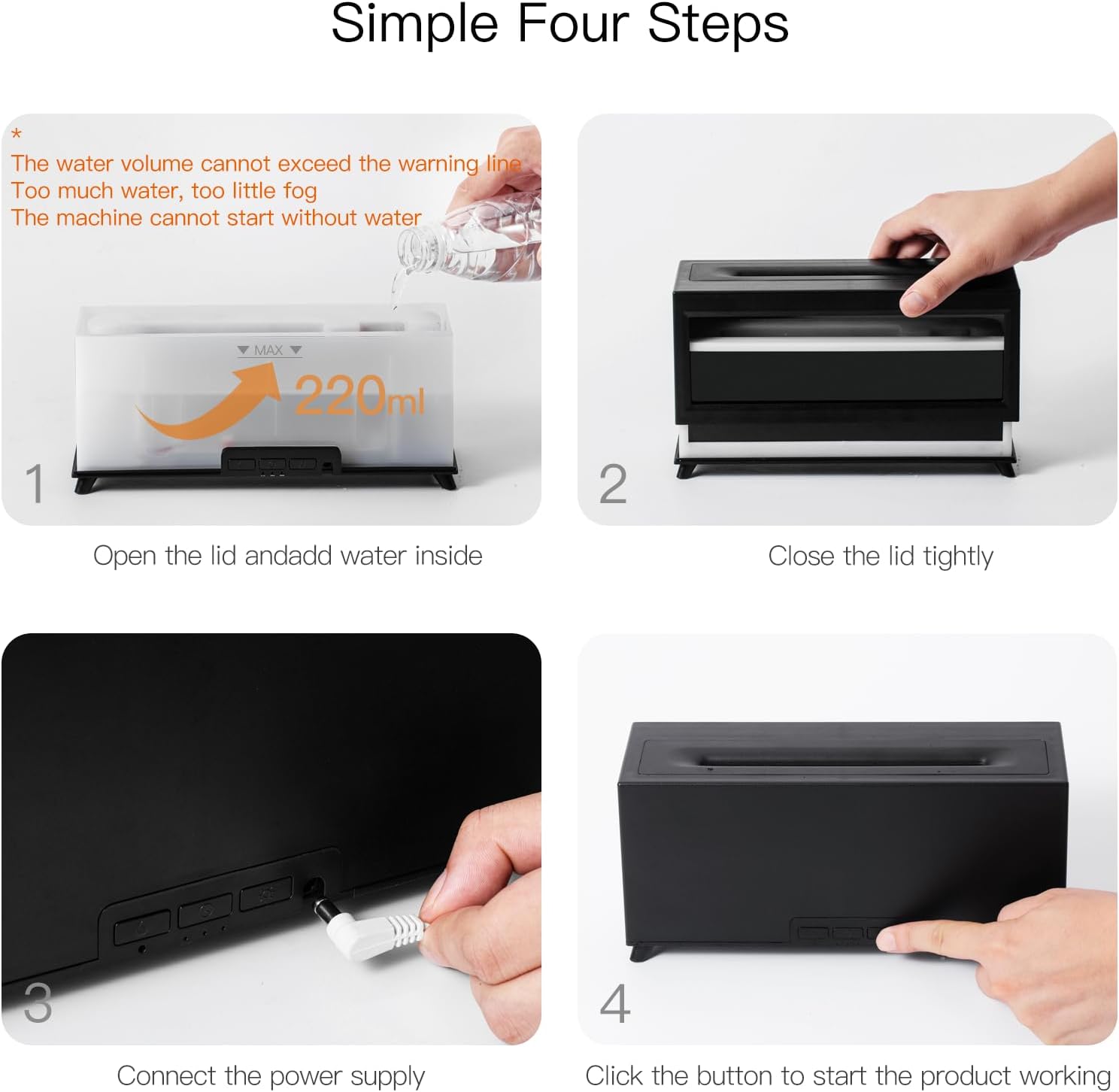 Simple Four Steps

*
The water volume cannot exceed the warning line
Too much water, too little fog
The machine cannot start without water

MAX

220ml

1

Open the lid andadd water inside

2

Close the lid tightly

3

Connect the power supply

4

Click the button to start the product working