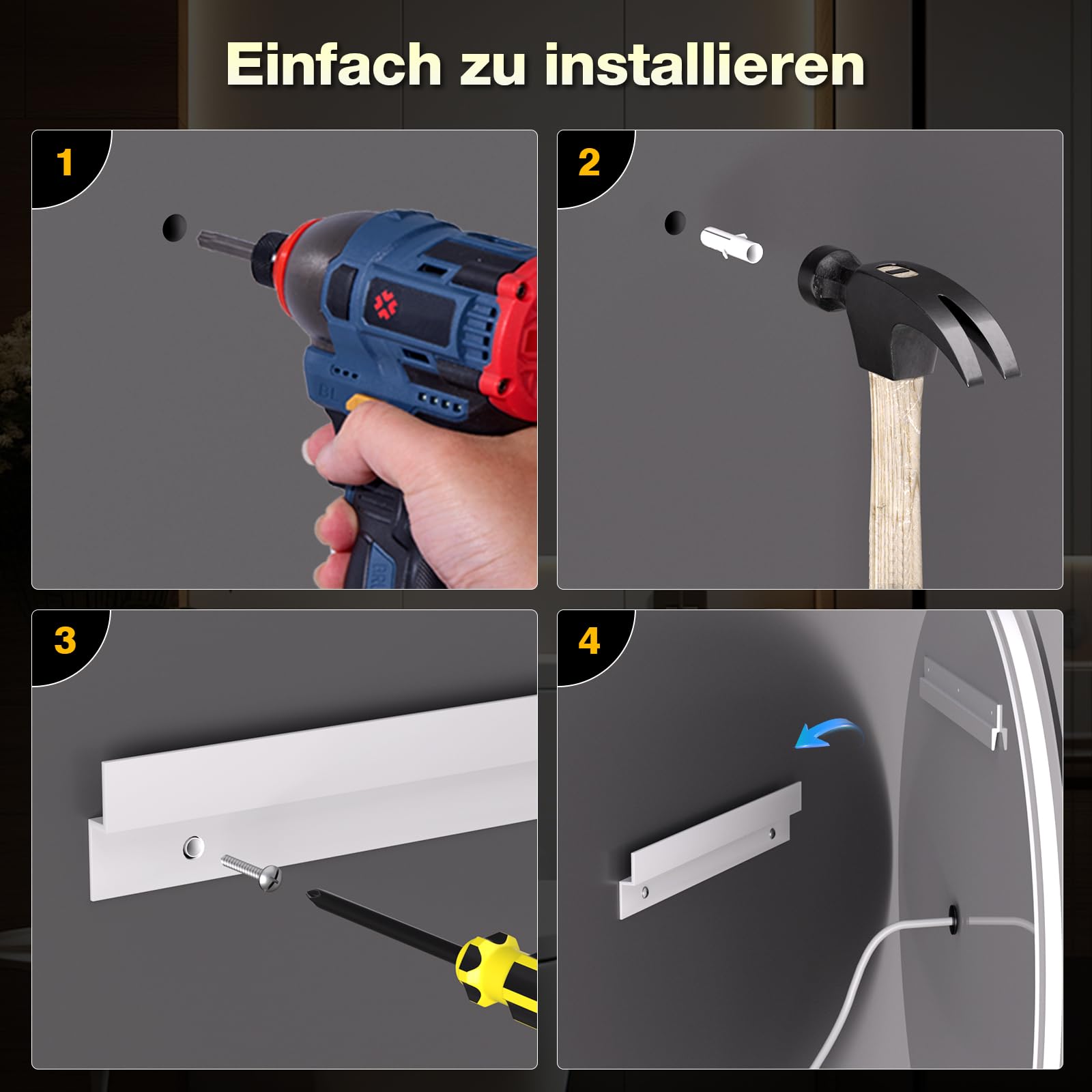 Einfach zu installieren

1

2

3

4