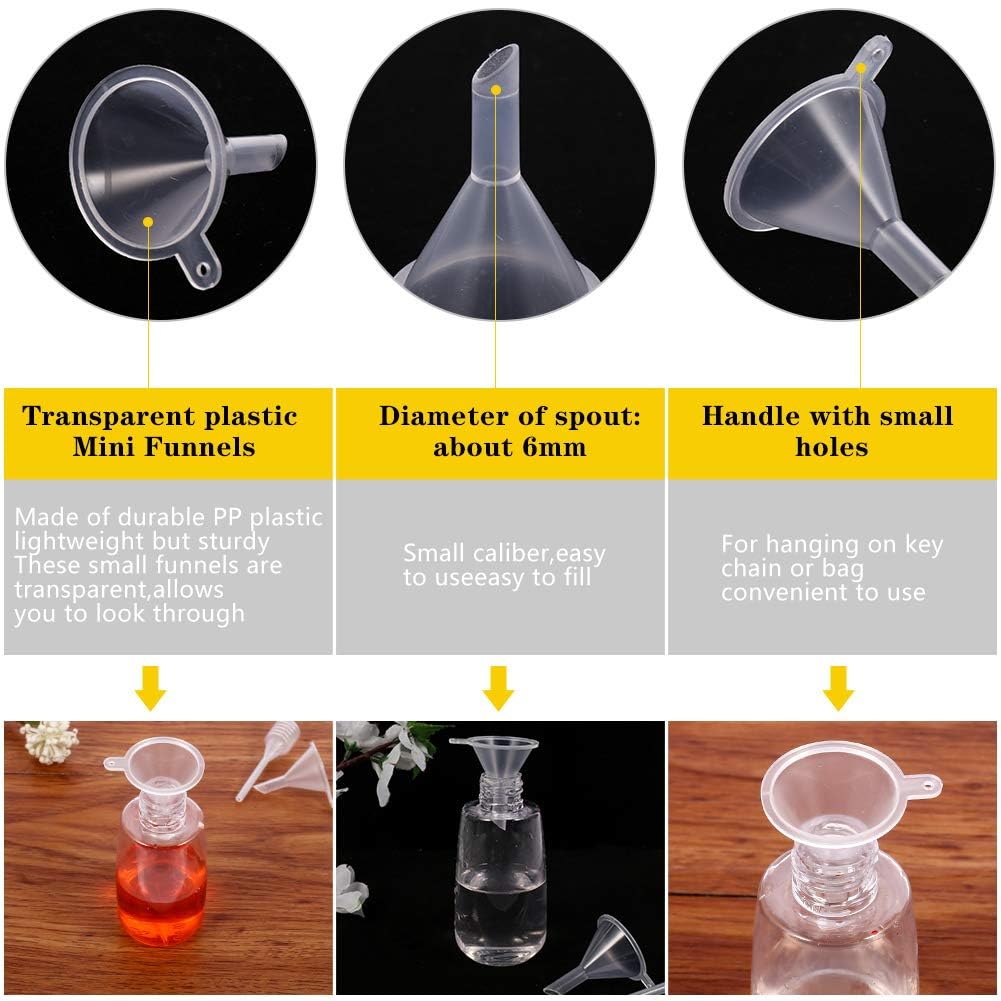 Transparent plastic Mini Funnels

Made of durable PP plastic lightweight but sturdy These small funnels are transparent,allows you to look through

Diameter of spout: about 6mm

Small caliber,easy to useeasy to fill

Handle with small holes

For hanging on key chain or bag convenient to use