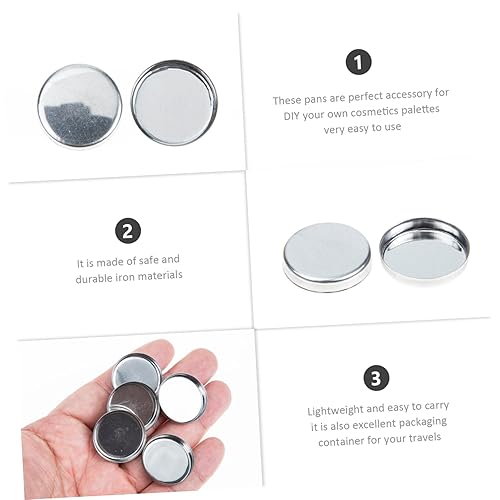 1

These pans are perfect accessory for DIY your own cosmetics palettes very easy to use

2

It is made of safe and durable iron materials

3

Lightweight and easy to carry it is also excellent packaging container for your travels