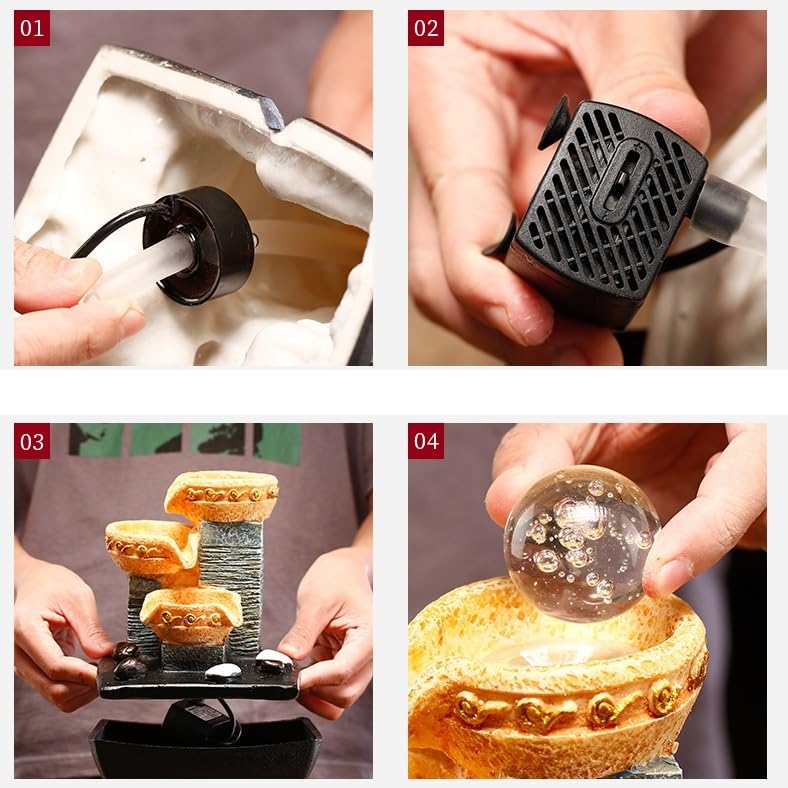 01

02

03

04