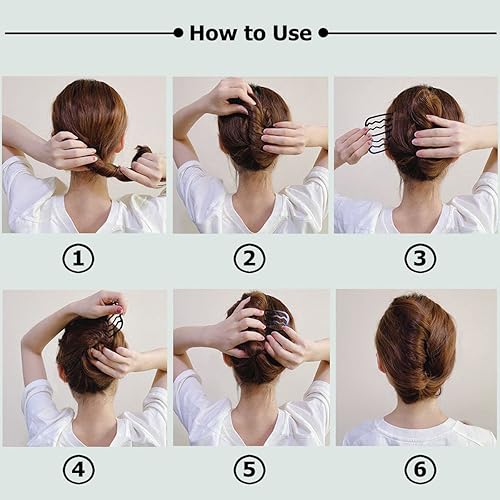 How to Use

①

②

③

④

⑤

⑥