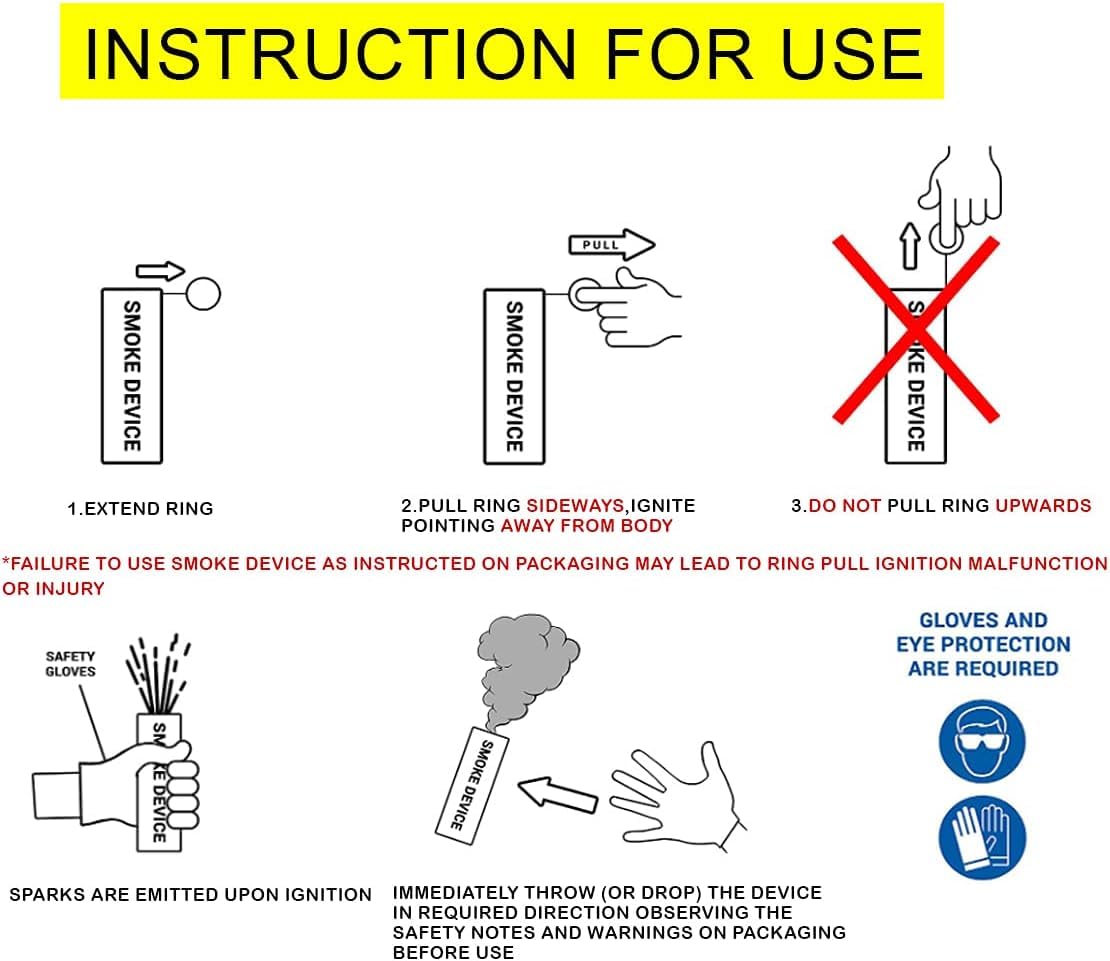 INSTRUCTION FOR USE

SMOKE DEVICE

1.EXTEND RING

PULL

SMOKE DEVICE

2.PULL RING SIDEWAYS,IGNITE POINTING AWAY FROM BODY

SMOKE DEVICE

3.DO NOT PULL RING UPWARDS

*FAILURE TO USE SMOKE DEVICE AS INSTRUCTED ON PACKAGING MAY LEAD TO RING PULL IGNITION MALFUNCTION OR INJURY

SAFETY GLOVES

SMOKE DEVICE

SPARKS ARE EMITTED UPON IGNITION

SMOKE DEVICE

IMMEDIATELY THROW (OR DROP) THE DEVICE IN REQUIRED DIRECTION OBSERVING THE SAFETY NOTES AND WARNINGS ON PACKAGING BEFORE USE

GLOVES AND EYE PROTECTION ARE REQUIRED