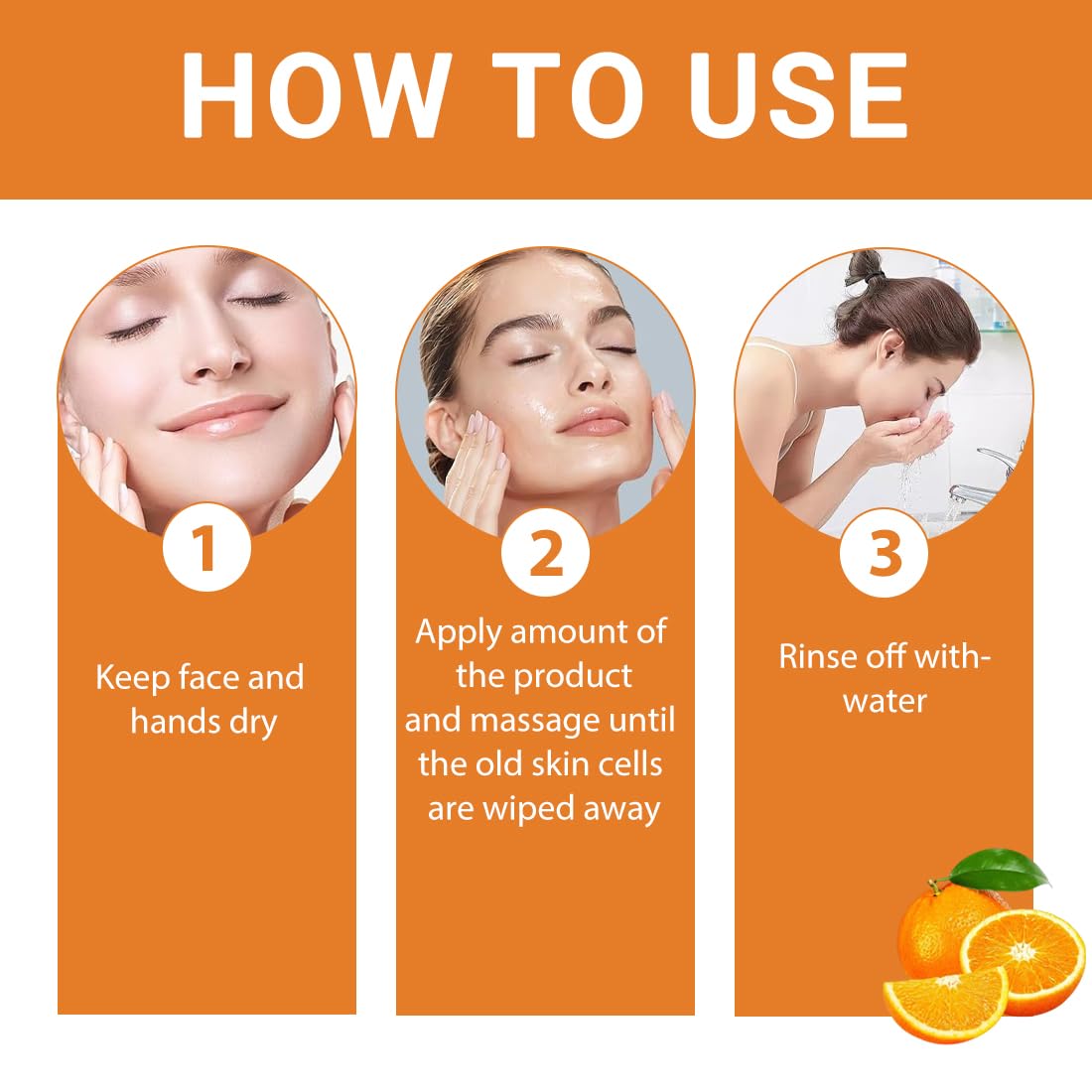 HOW TO USE

1

Keep face and hands dry

2

Apply amount of the product and massage until the old skin cells are wiped away

3

Rinse off with-water