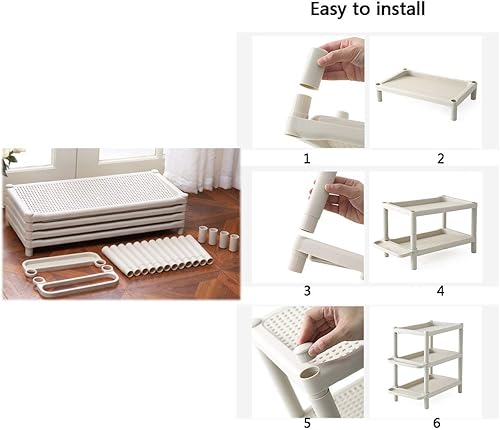 Easy to install

1

2

3

4

5

6