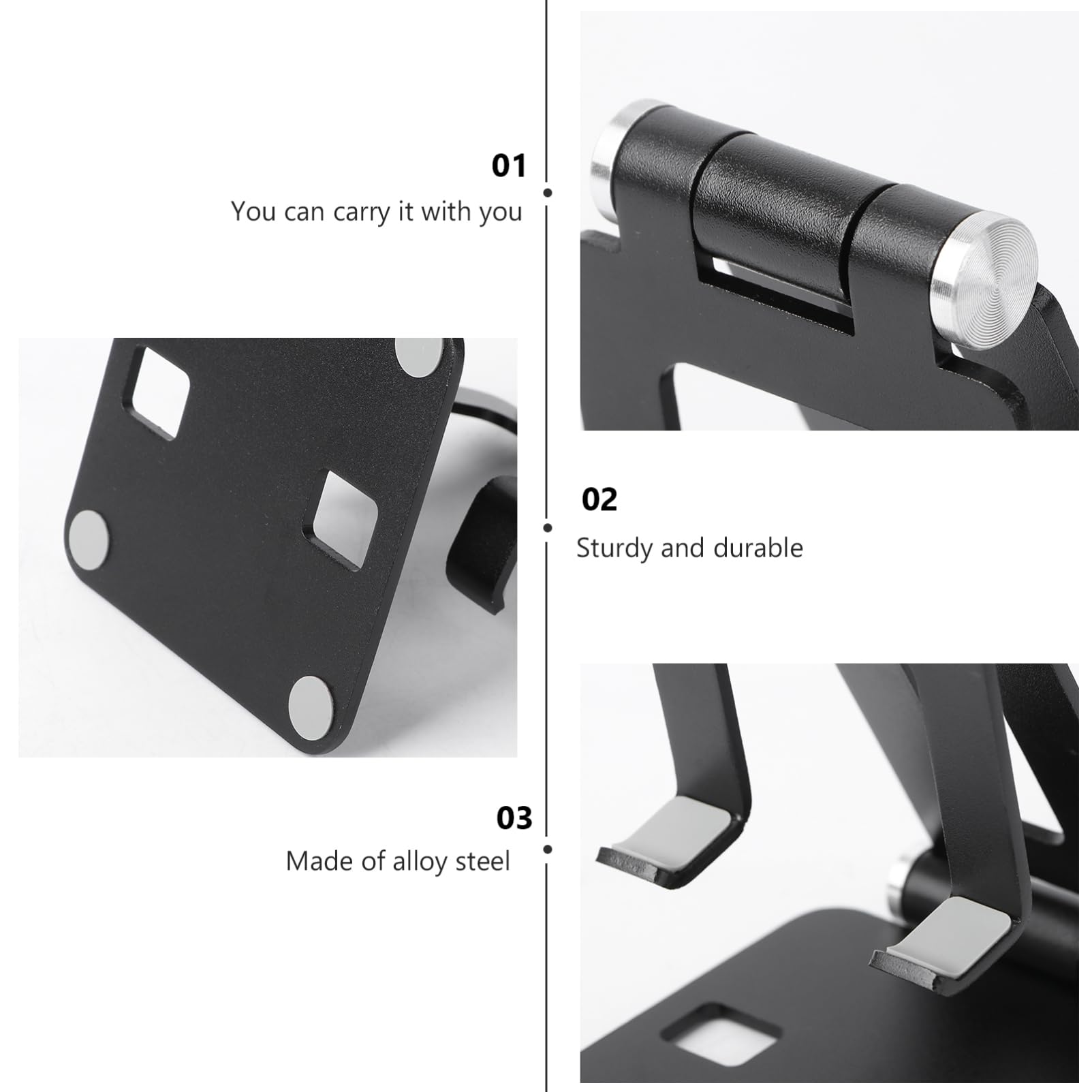 01
You can carry it with you

02
Sturdy and durable

03
Made of alloy steel