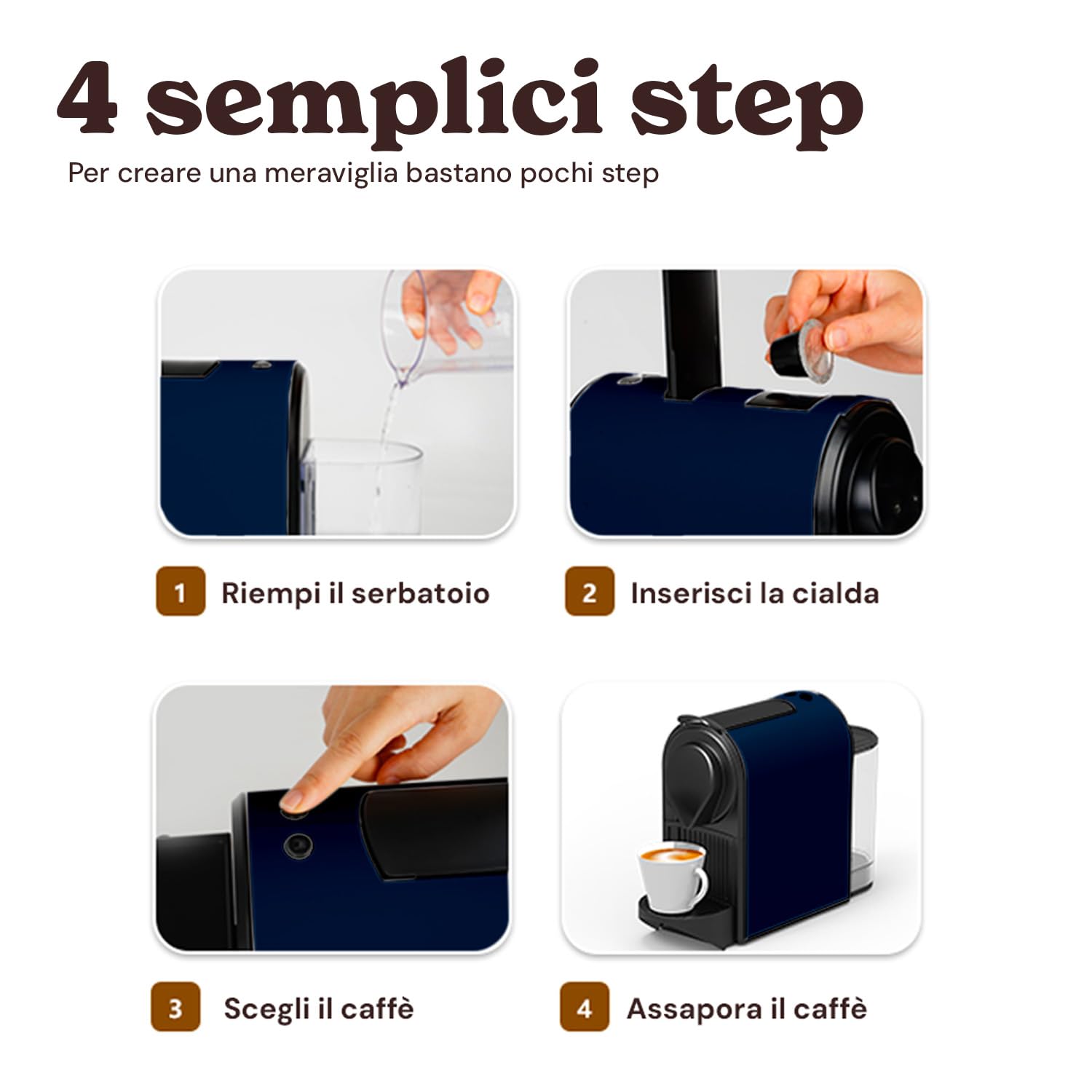 4 semplici step

Per creare una meraviglia bastano pochi step

1 Riempi il serbatoio

2 Inserisci la cialda

3 Scegli il caffè

4 Assapora il caffè