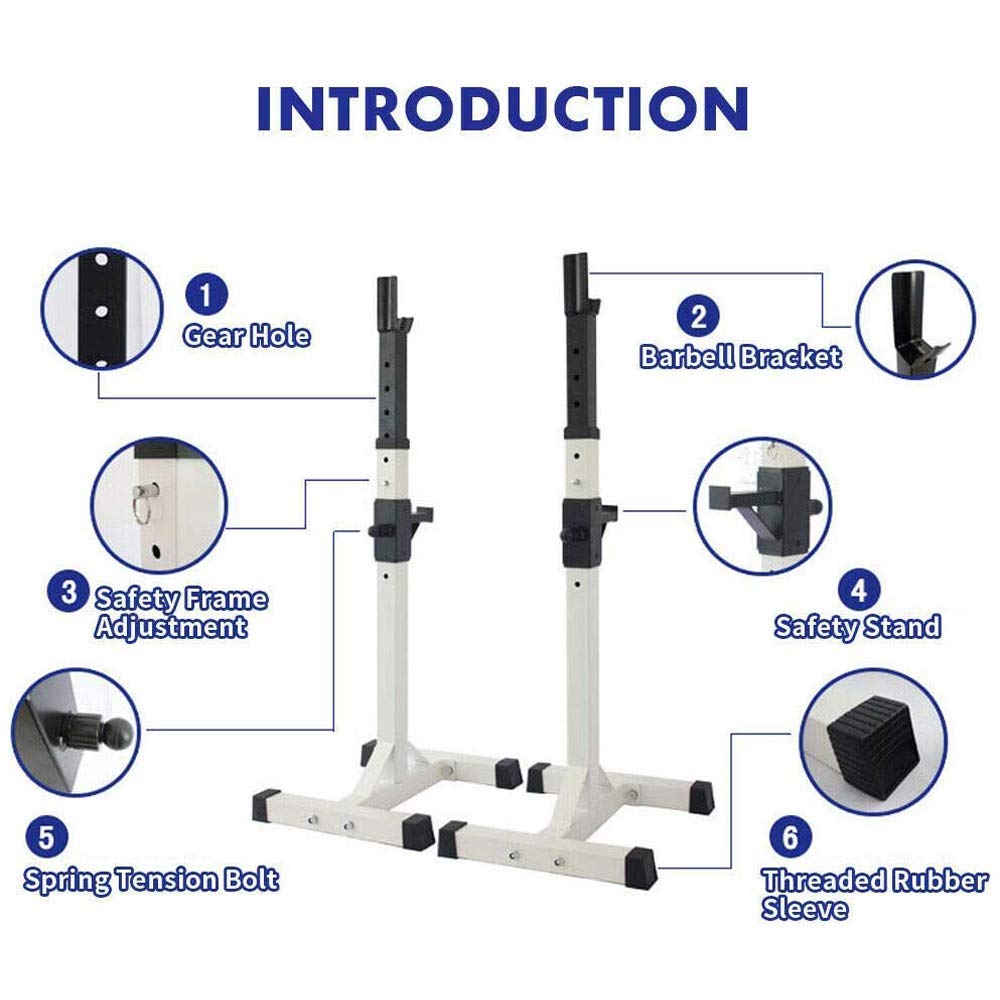 INTRODUCTION

1
Gear Hole

2
Barbell Bracket

3
Safety Frame Adjustment

4
Safety Stand

5
Spring Tension Bolt

6
Threaded Rubber Sleeve