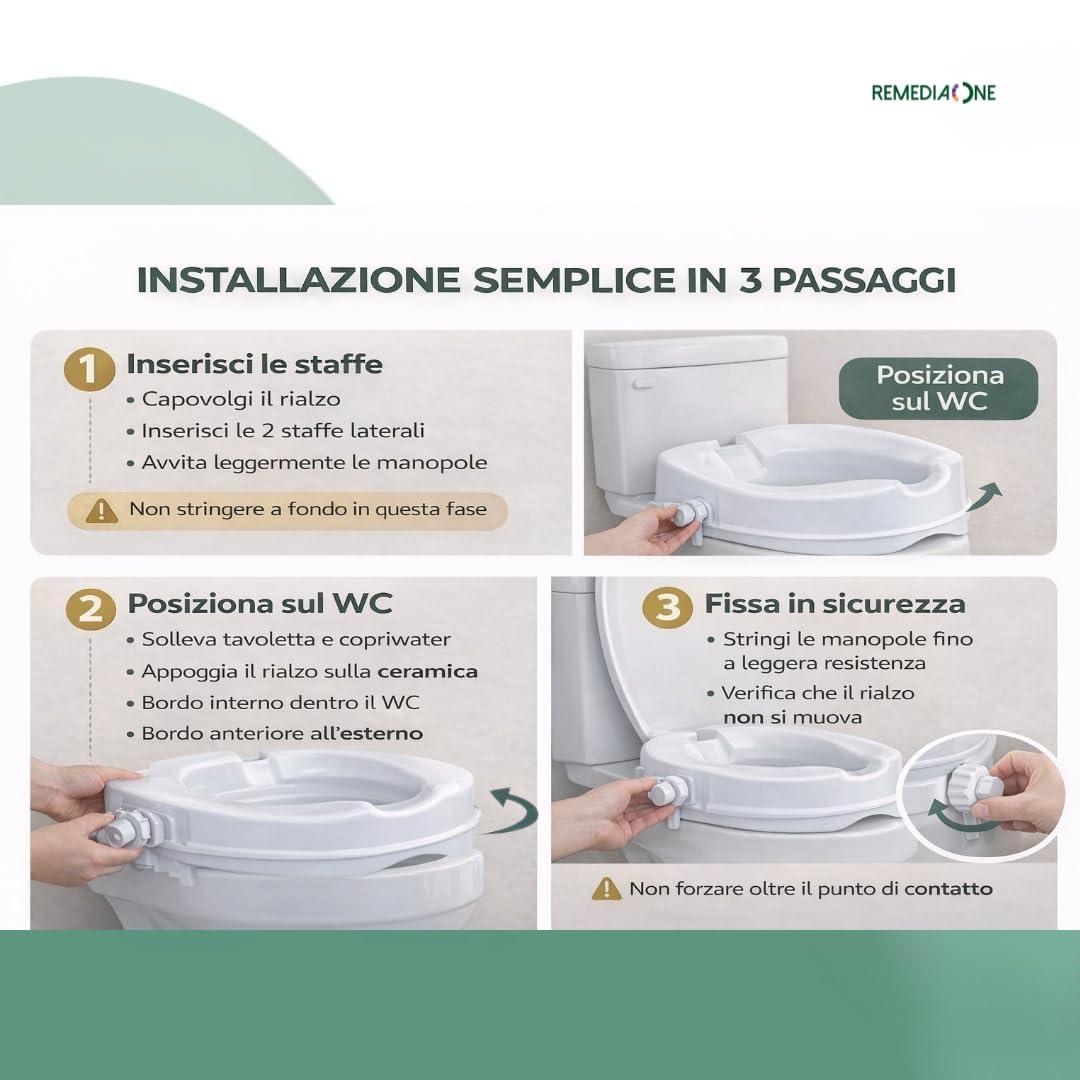 REMEDIAONE

INSTALLAZIONE SEMPLICE IN 3 PASSAGGI

1 Inserisci le staffe
• Capovolgi il rialzo
• Inserisci le 2 staffe laterali
• Avvita leggermente le manopole

Non stringere a fondo in questa fase

Posiziona sul WC

2 Posiziona sul WC
• Solleva tavoletta e copriwater
• Appoggia il rialzo sulla ceramica
• Bordo interno dentro il WC
• Bordo anteriore all'esterno

3 Fissa in sicurezza
• Stringi le manopole fino a leggera resistenza
• Verifica che il rialzo non si muova

Non forzare oltre il punto di contatto