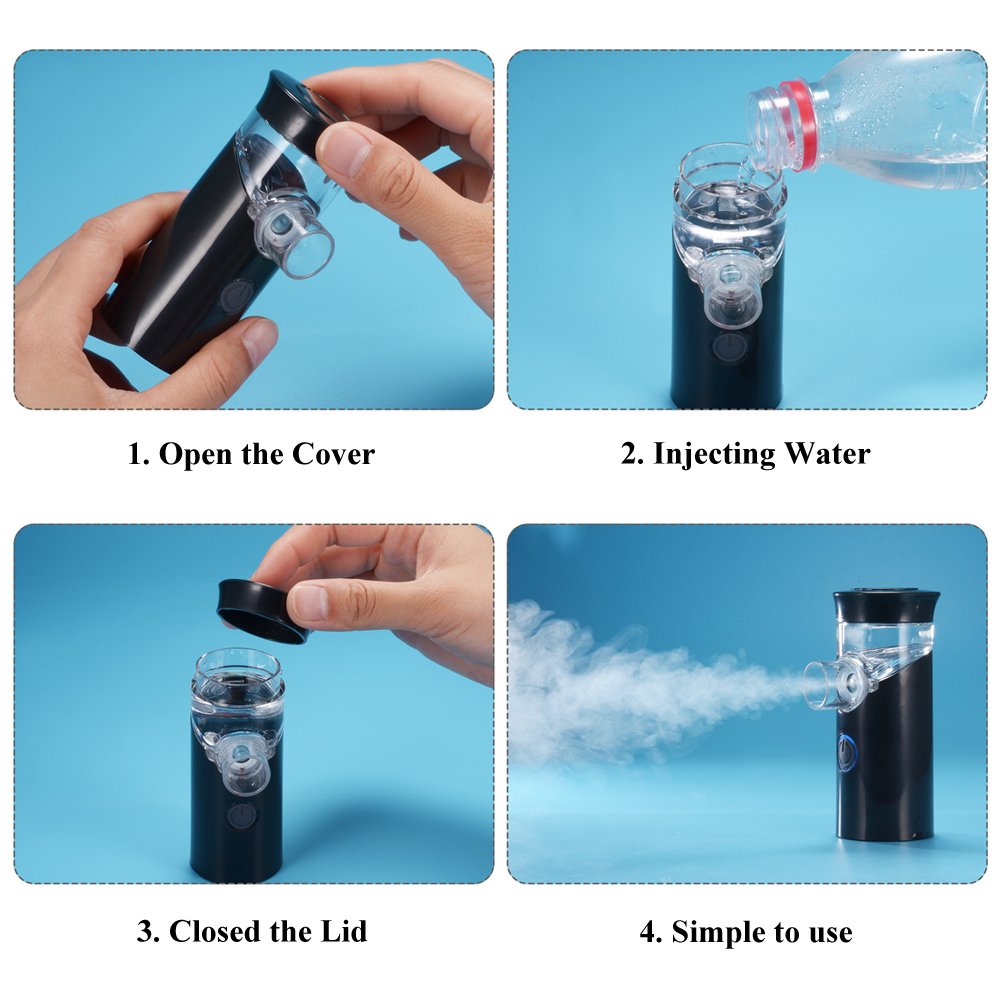 1. Open the Cover

2. Injecting Water

3. Closed the Lid

4. Simple to use