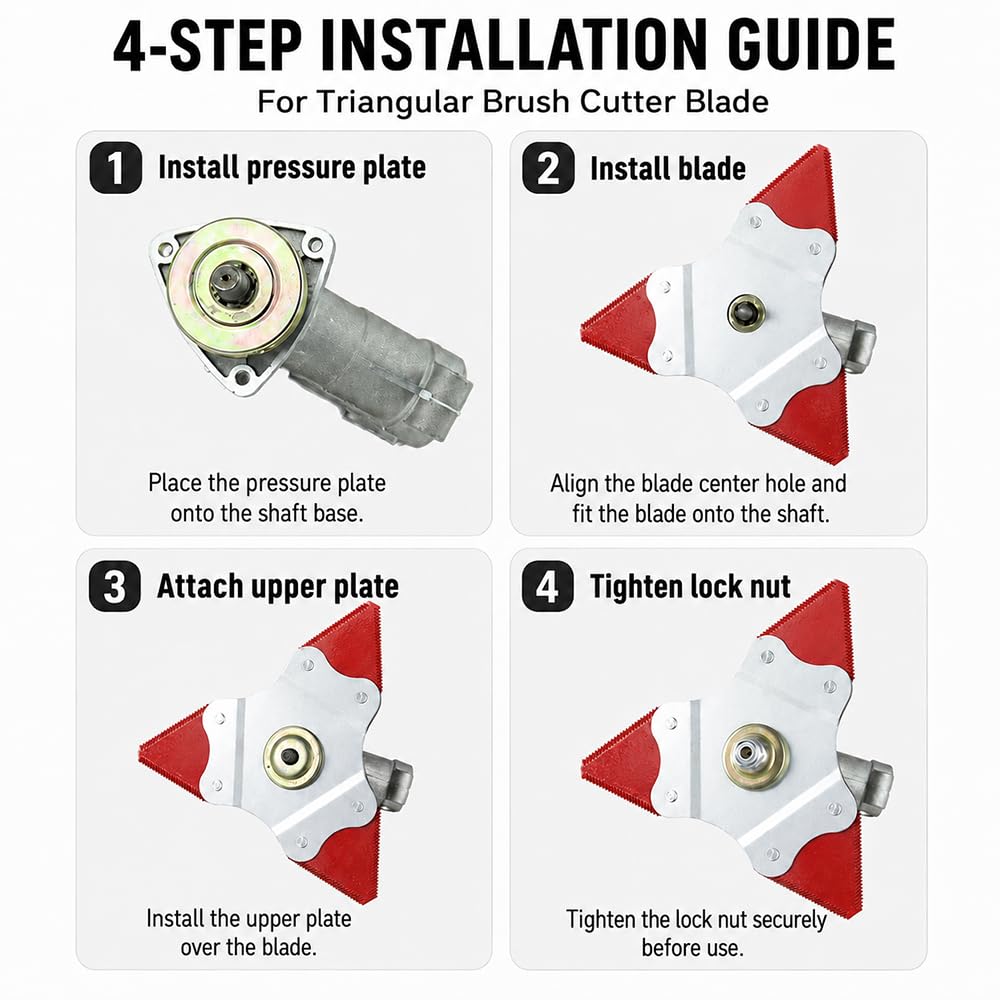 4-STEP INSTALLATION GUIDE
For Triangular Brush Cutter Blade

1 Install pressure plate

Place the pressure plate onto the shaft base.

2 Install blade

Align the blade center hole and fit the blade onto the shaft.

3 Attach upper plate

Install the upper plate over the blade.

4 Tighten lock nut

Tighten the lock nut securely before use.