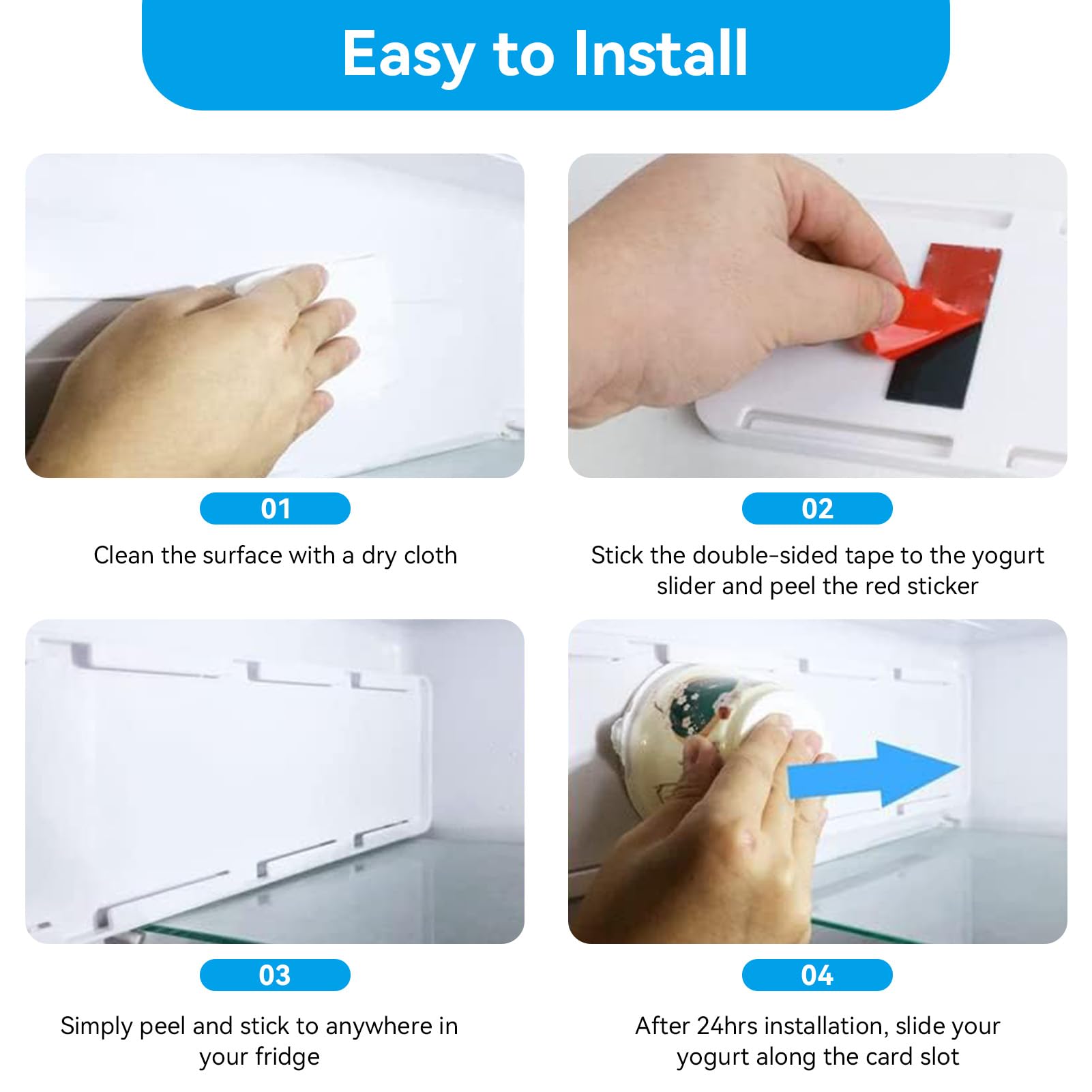 Easy to Install

01

Clean the surface with a dry cloth

02

Stick the double-sided tape to the yogurt slider and peel the red sticker

03

Simply peel and stick to anywhere in your fridge

04

After 24hrs installation, slide your yogurt along the card slot