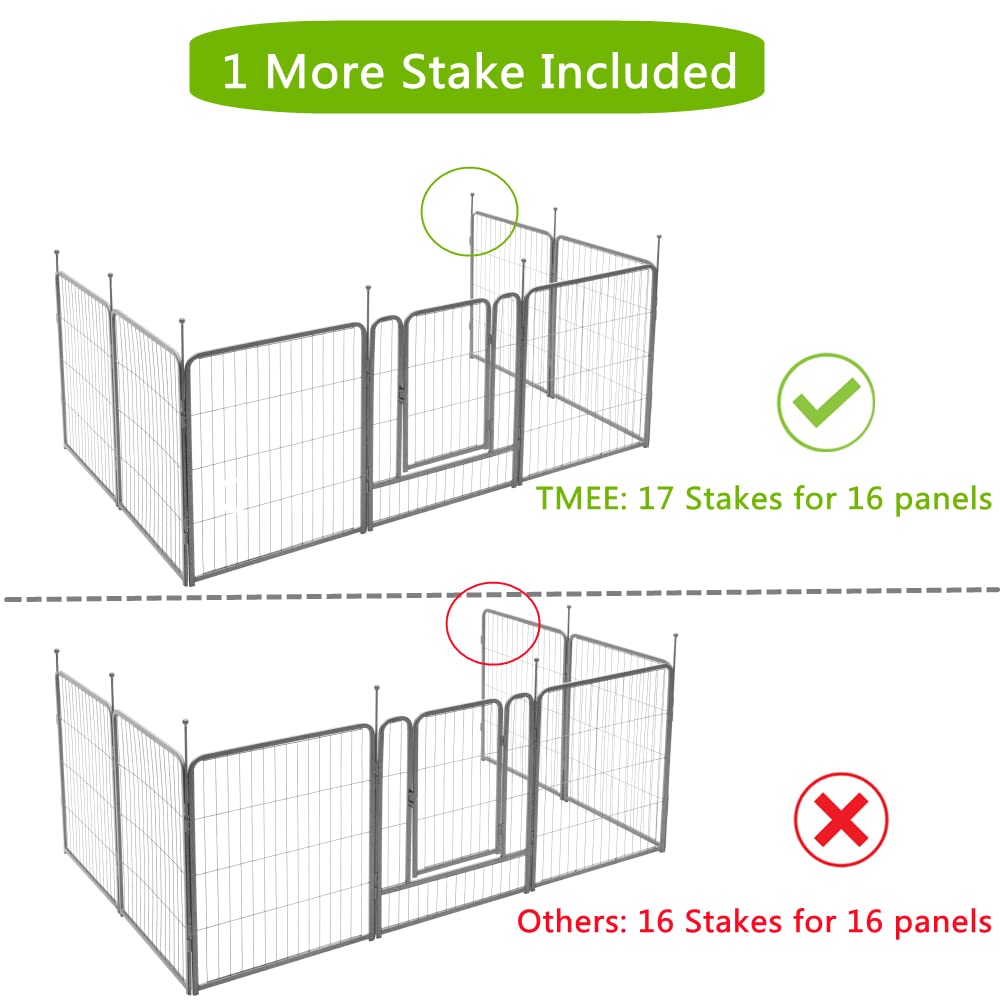 1 More Stake Included

TMEE: 17 Stakes for 16 panels

Others: 16 Stakes for 16 panels