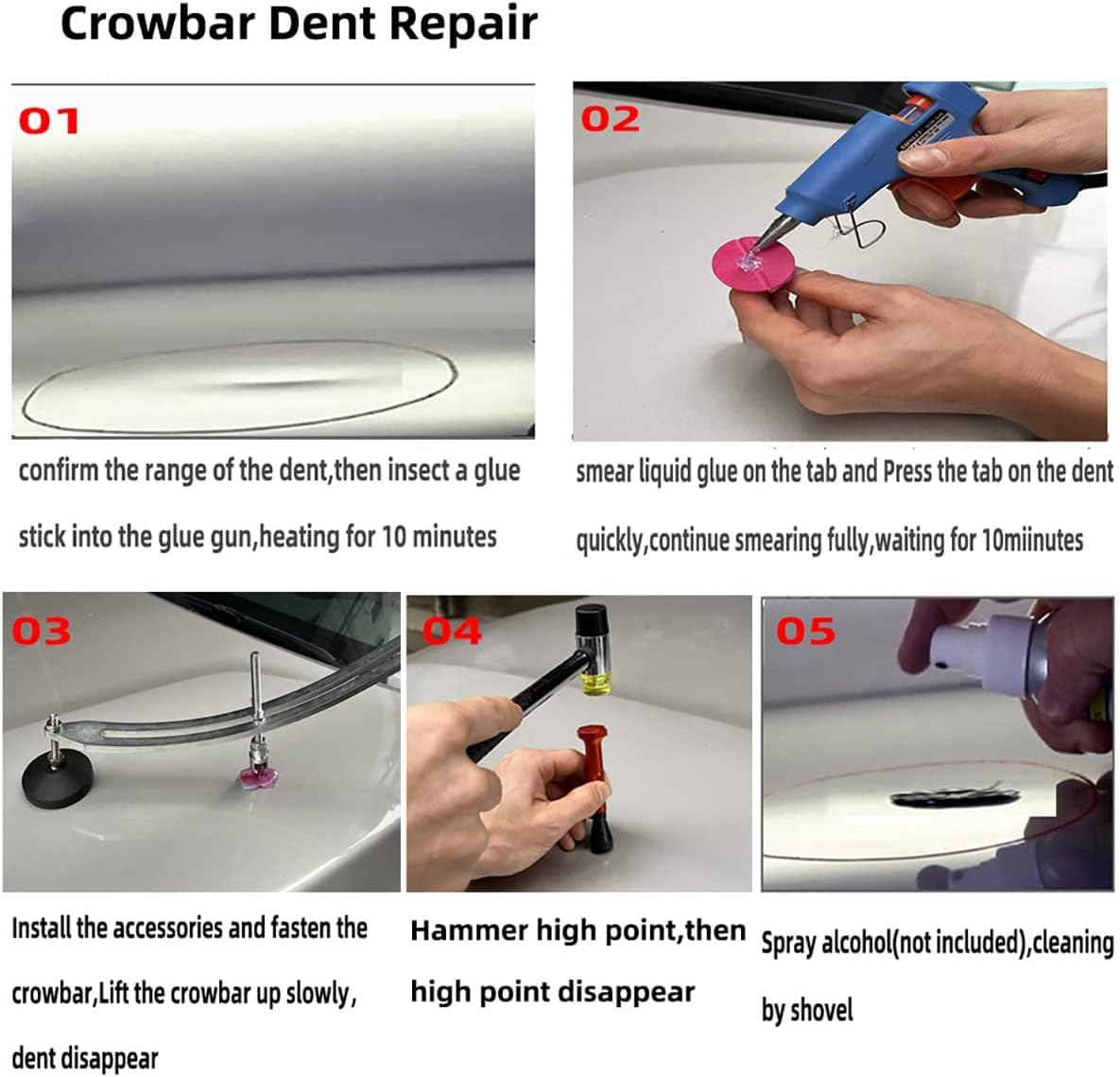 Crowbar Dent Repair

01

confirm the range of the dent,then insect a glue stick into the glue gun,heating for 10 minutes

02

smear liquid glue on the tab and Press the tab on the dent quickly,continue smearing fully,waiting for 10miinutes

03

Install the accessories and fasten the crowbar,Lift the crowbar up slowly, dent disappear

04

Hammer high point,then high point disappear

05

Spray alcohol(not included),cleaning by shovel