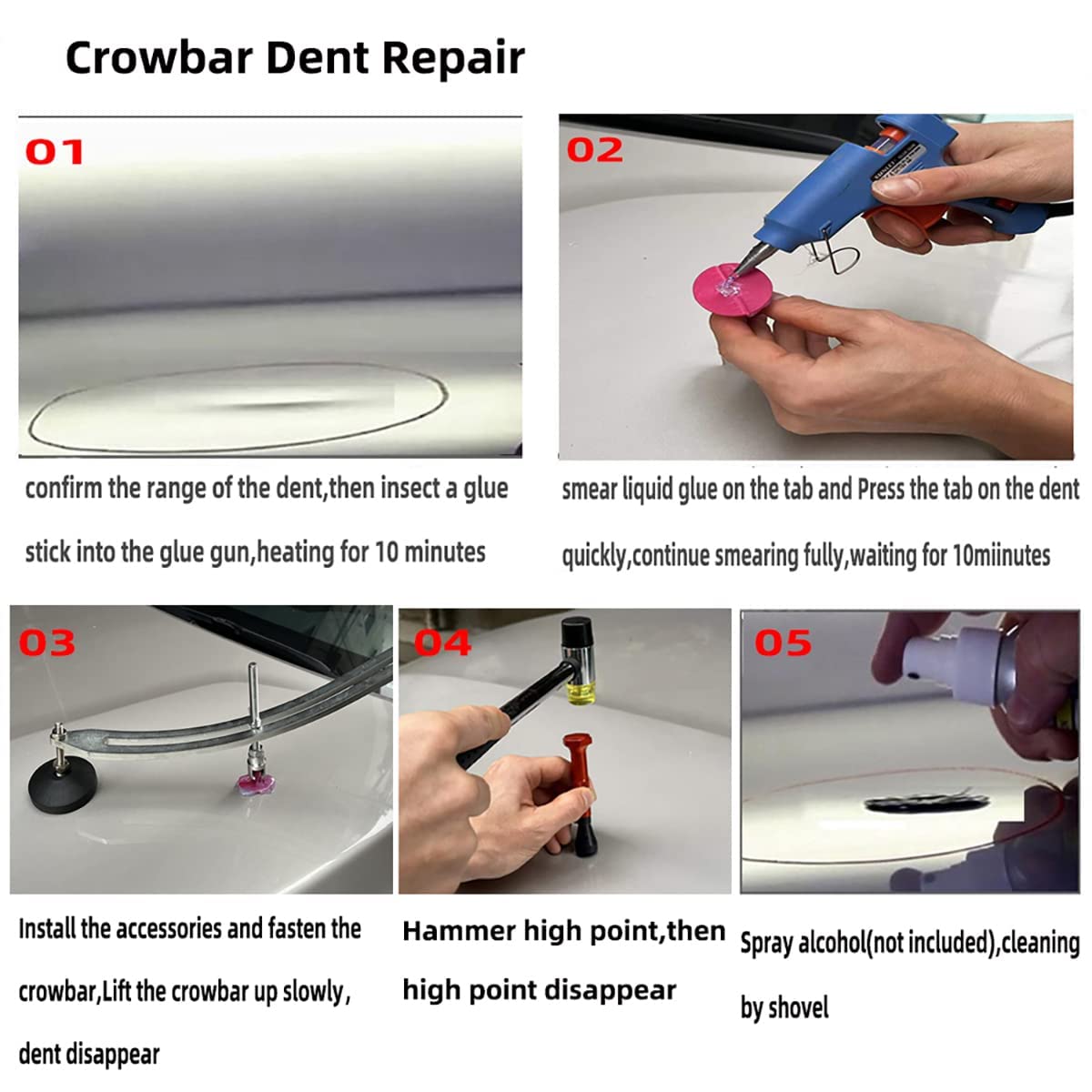 Crowbar Dent Repair

01

confirm the range of the dent,then insect a glue stick into the glue gun,heating for 10 minutes

02

smear liquid glue on the tab and Press the tab on the dent quickly,continue smearing fully,waiting for 10miinutes

03

Install the accessories and fasten the crowbar,Lift the crowbar up slowly, dent disappear

04

Hammer high point,then high point disappear

05

Spray alcohol(not included),cleaning by shovel