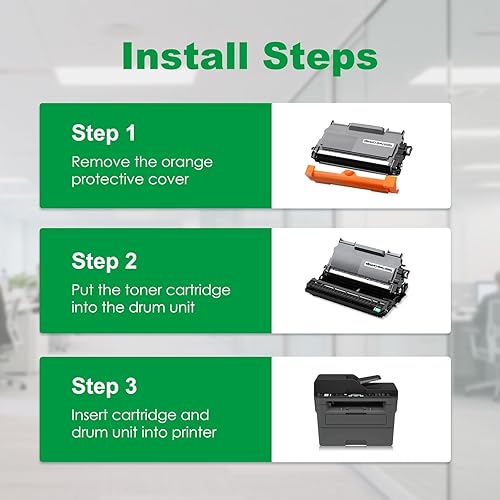 Install Steps

Step 1

Remove the orange protective cover

Step 2

Put the toner cartridge into the drum unit

Step 3

Insert cartridge and drum unit into printer