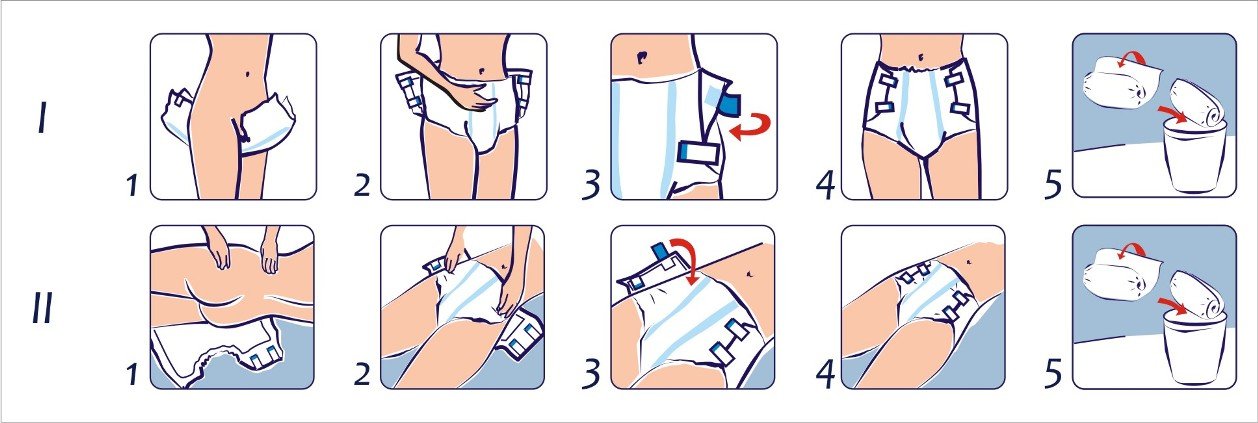 I

1

2

3

4

5

II

1

2

3

4

5