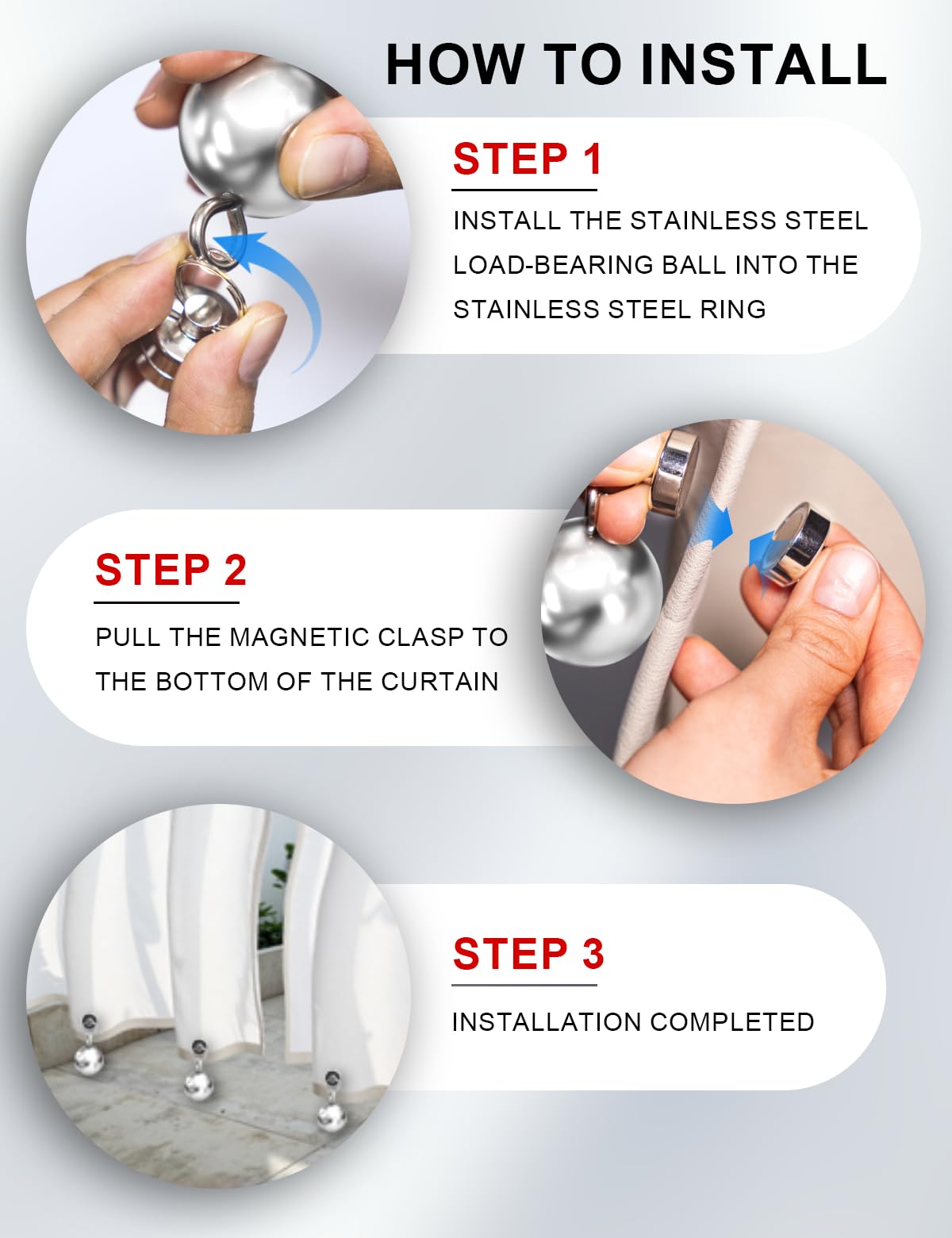 HOW TO INSTALL

STEP 1

INSTALL THE STAINLESS STEEL LOAD-BEARING BALL INTO THE STAINLESS STEEL RING

STEP 2

PULL THE MAGNETIC CLASP TO THE BOTTOM OF THE CURTAIN

STEP 3

INSTALLATION COMPLETED