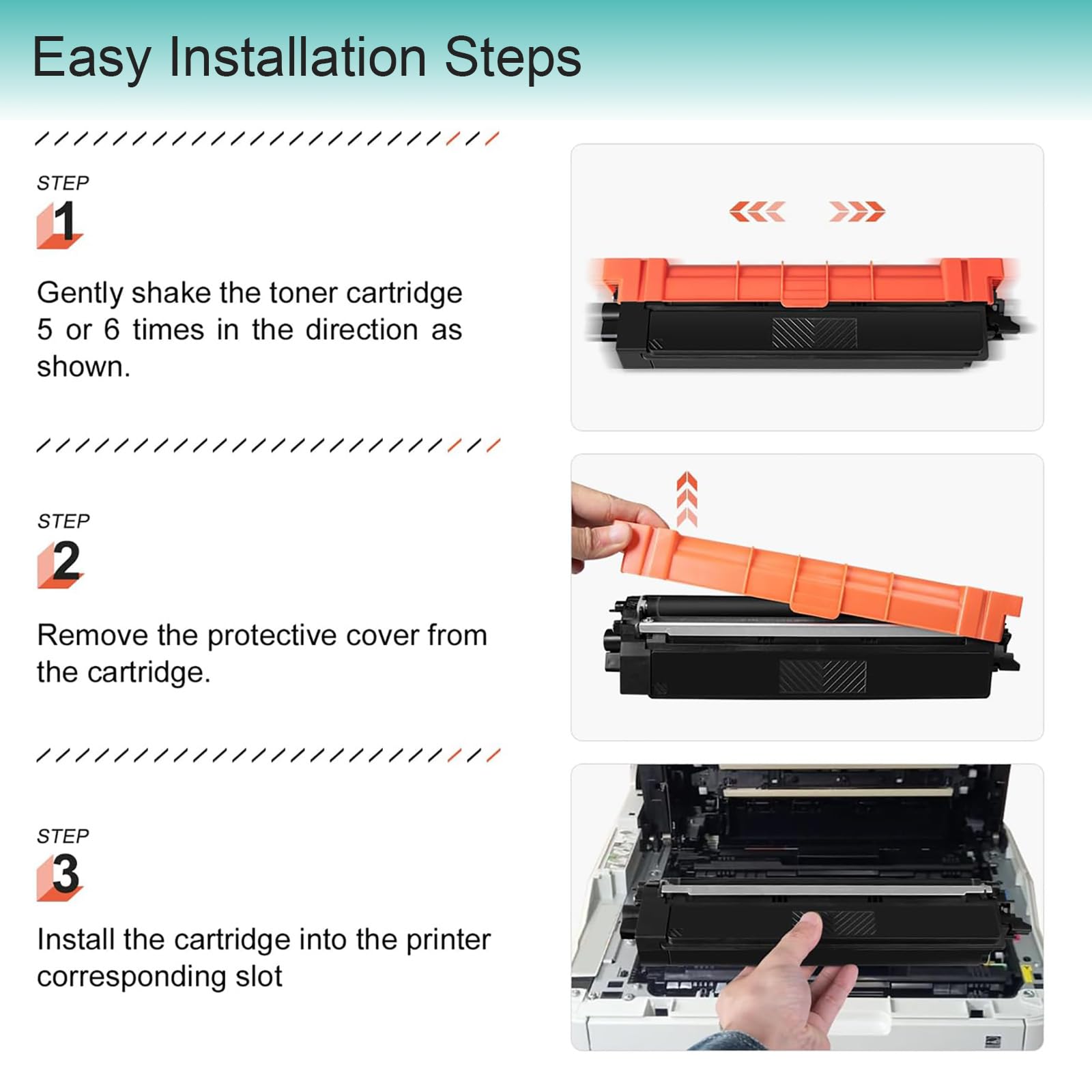 Easy Installation Steps

STEP
1

Gently shake the toner cartridge 5 or 6 times in the direction as shown.

STEP
2

Remove the protective cover from the cartridge.

STEP
3

Install the cartridge into the printer corresponding slot