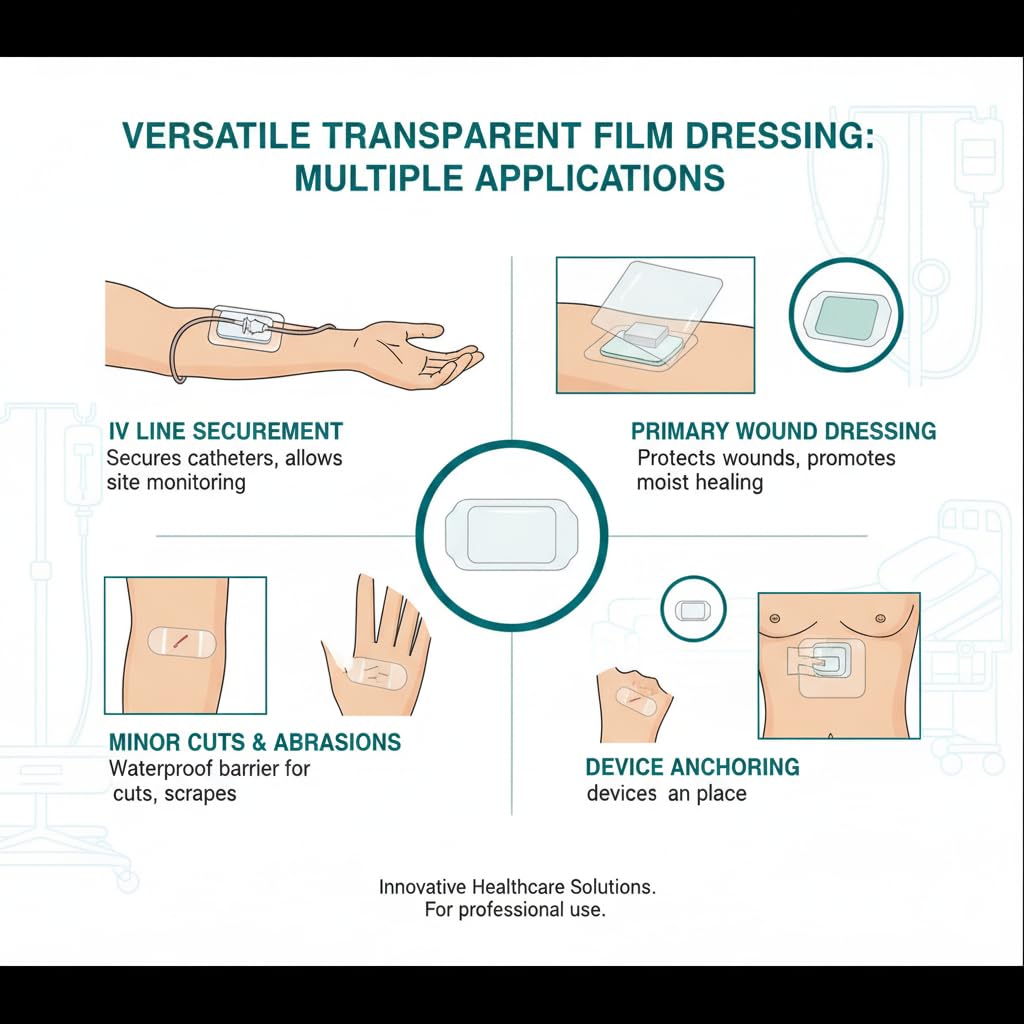 VERSATILE TRANSPARENT FILM DRESSING: MULTIPLE APPLICATIONS

IV LINE SECUREMENT
Secures catheters, allows site monitoring

PRIMARY WOUND DRESSING
Protects wounds, promotes moist healing

MINOR CUTS & ABRASIONS
Waterproof barrier for cuts, scrapes

DEVICE ANCHORING
devices an place

Innovative Healthcare Solutions.
For professional use.