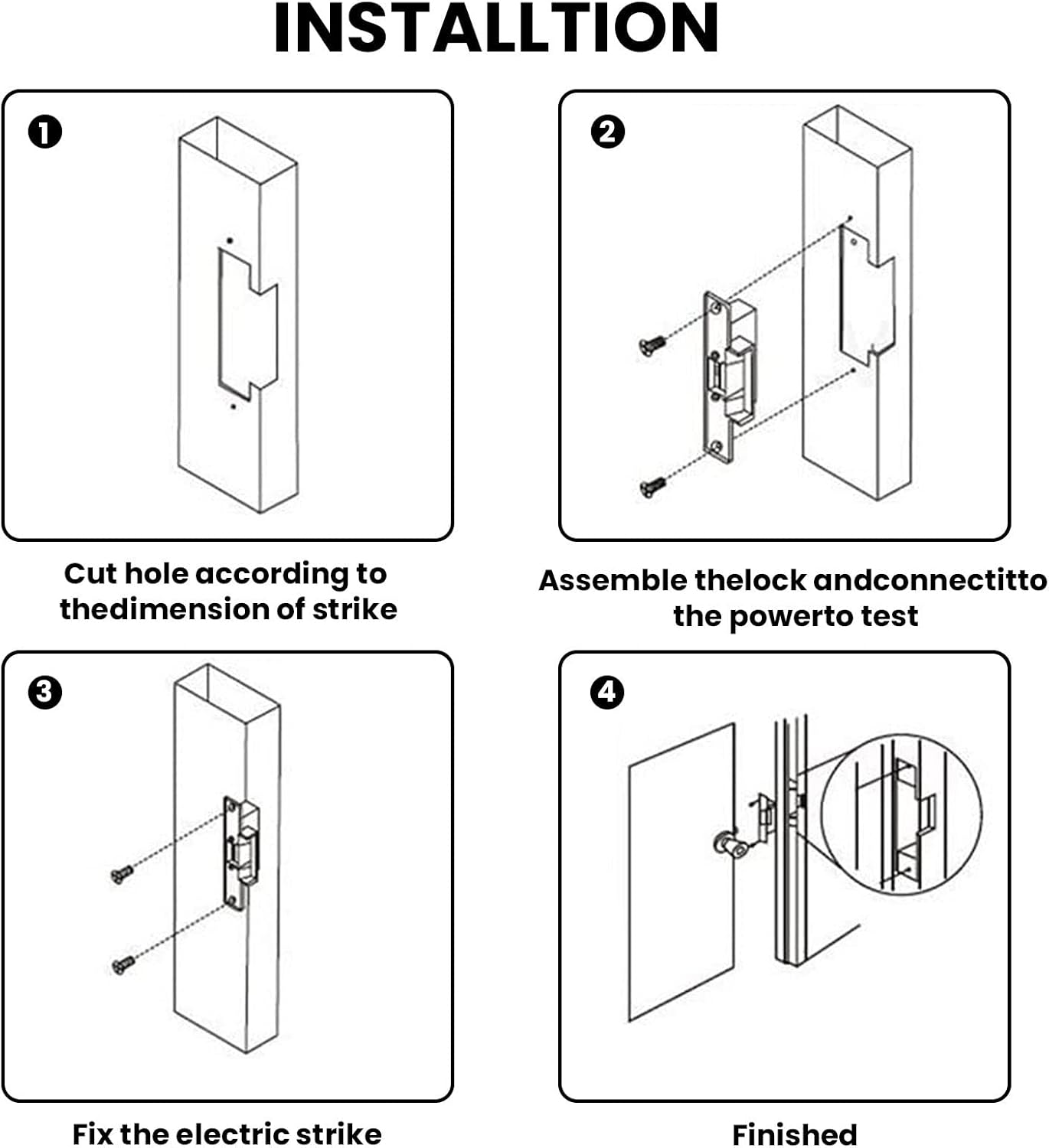 INSTALLTION

1

Cut hole according to thedimension of strike

2

Assemble thelock andconnectitto the powerto test

3

Fix the electric strike

4

Finished