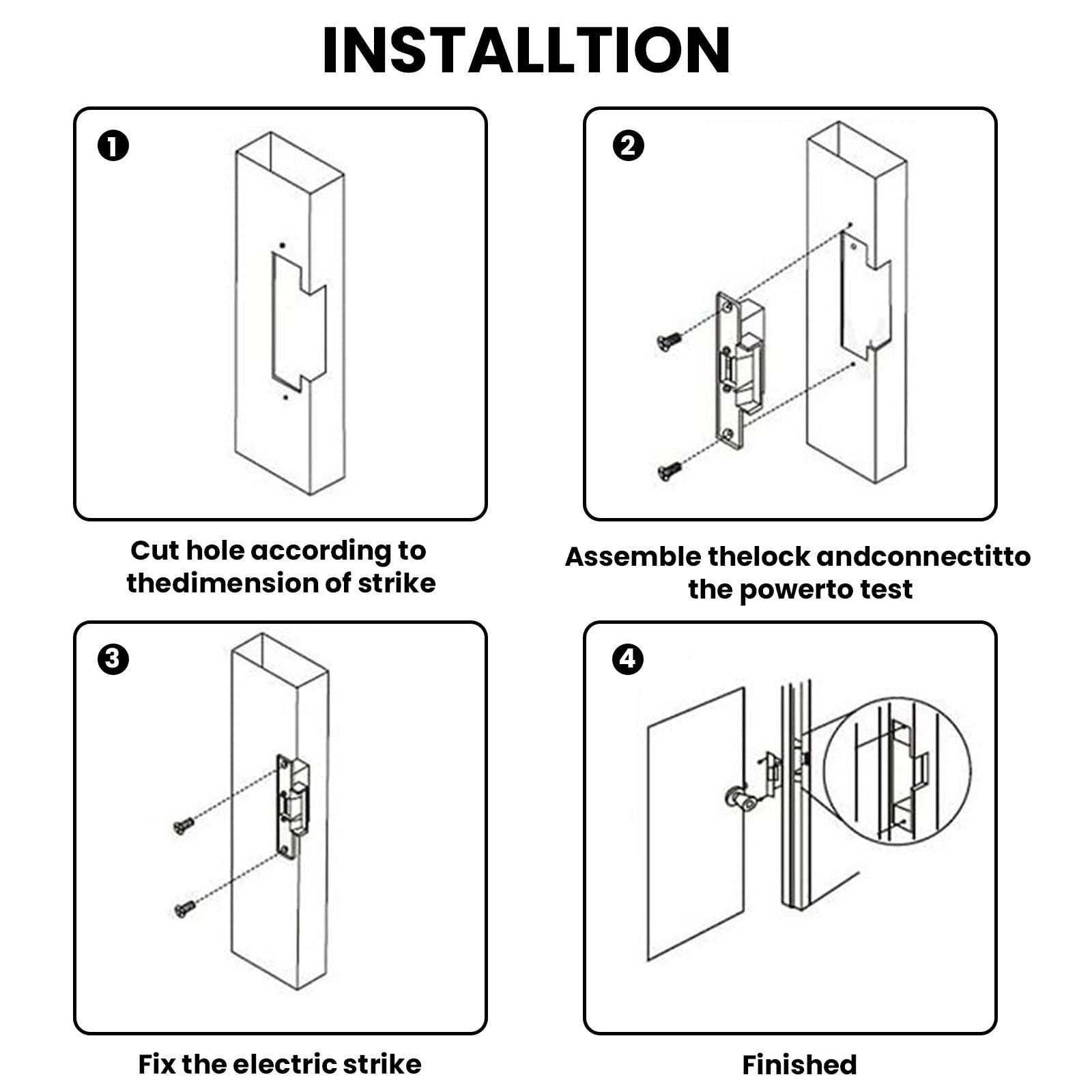 INSTALLTION

1

Cut hole according to thedimension of strike

2

Assemble thelock andconnectitto the powerto test

3

Fix the electric strike

4

Finished