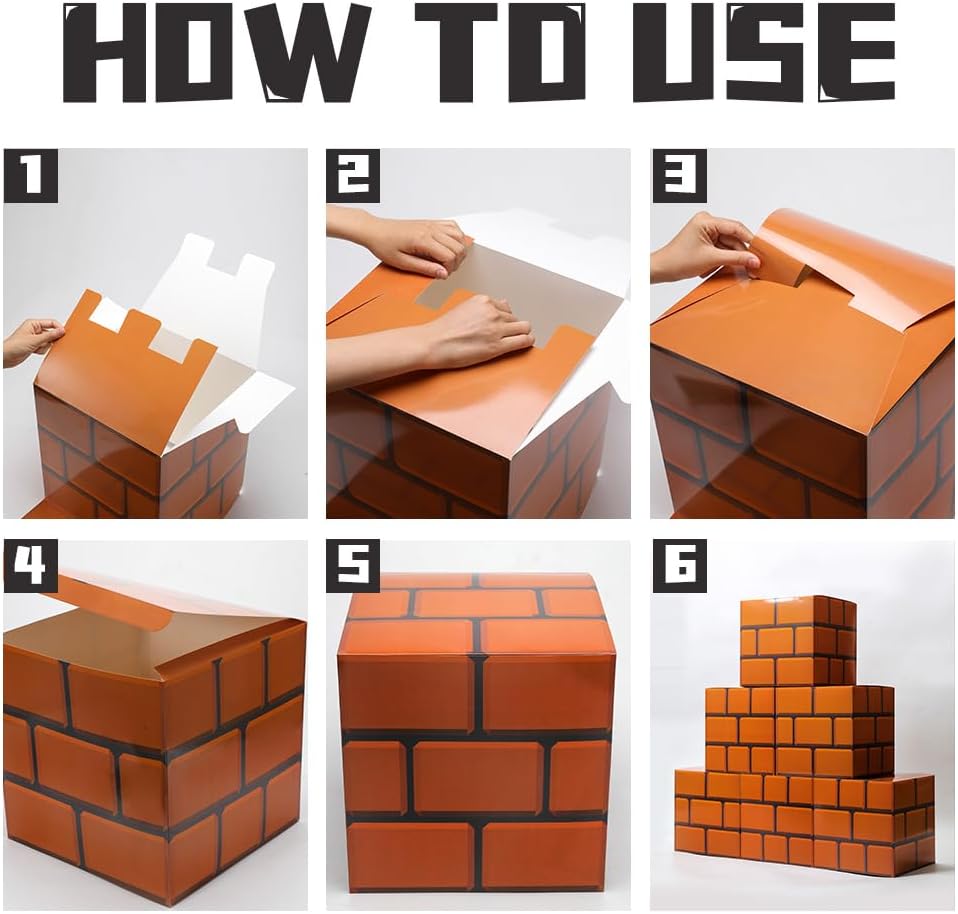 HOW TO USE

1

2

3

4

5

6