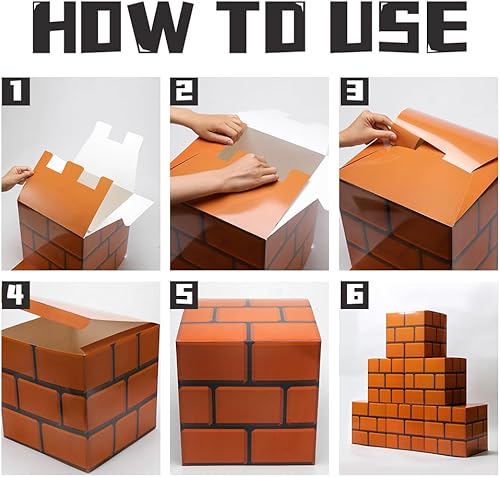 HOW TO USE

1

2

3

4

5

6