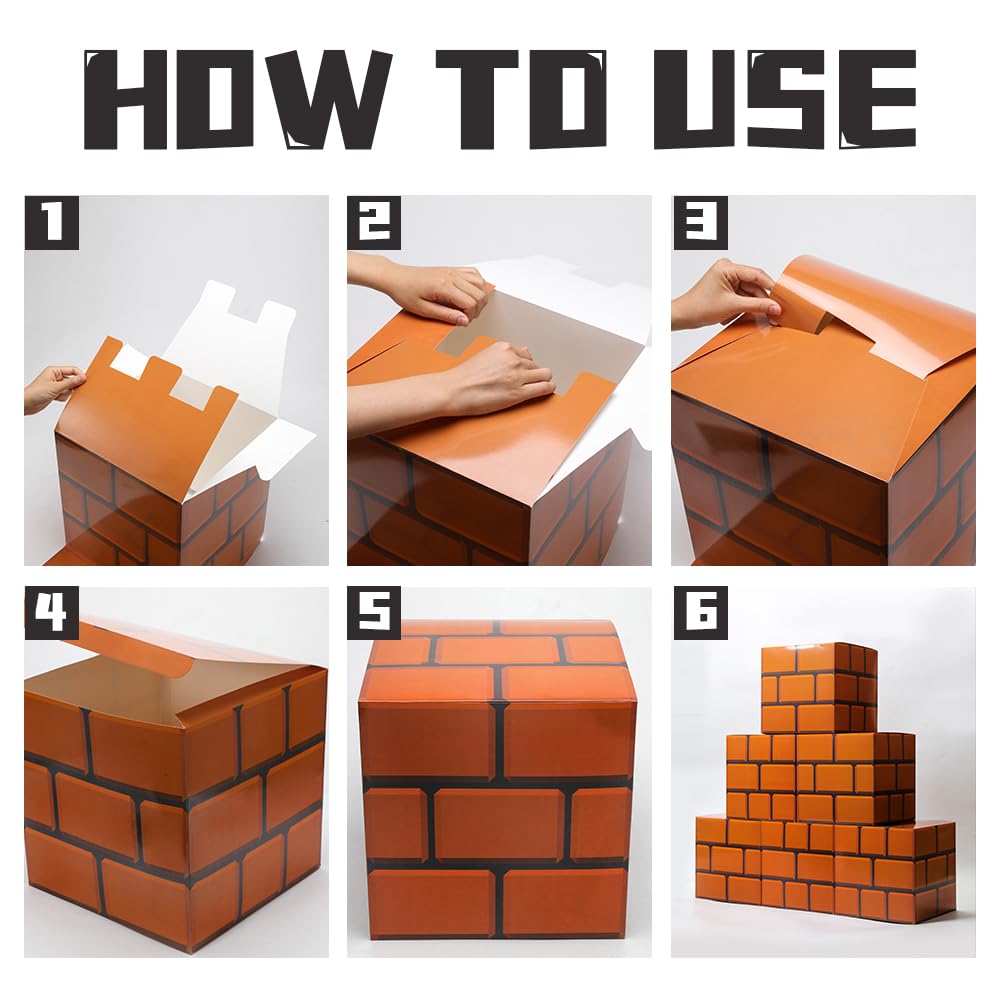 HOW TO USE

1

2

3

4

5

6