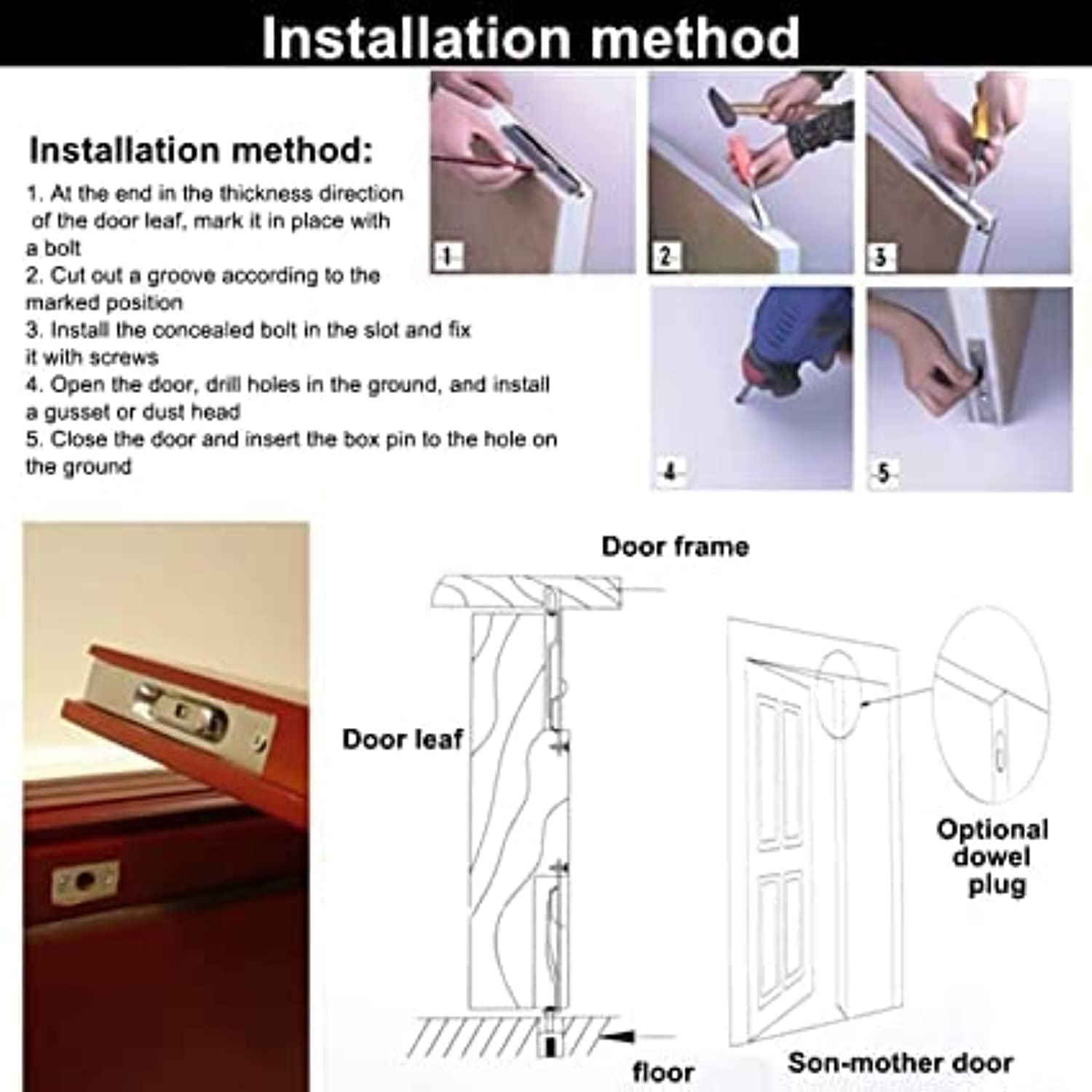 Installation method

Installation method:

1. At the end in the thickness direction of the door leaf, mark it in place with a bolt
2. Cut out a groove according to the marked position
3. Install the concealed bolt in the slot and fix it with screws
4. Open the door, drill holes in the ground, and install a gusset or dust head
5. Close the door and insert the box pin to the hole on the ground

1

2

3

4

5

Door frame

Door leaf

floor

Optional dowel plug

Son-mother door