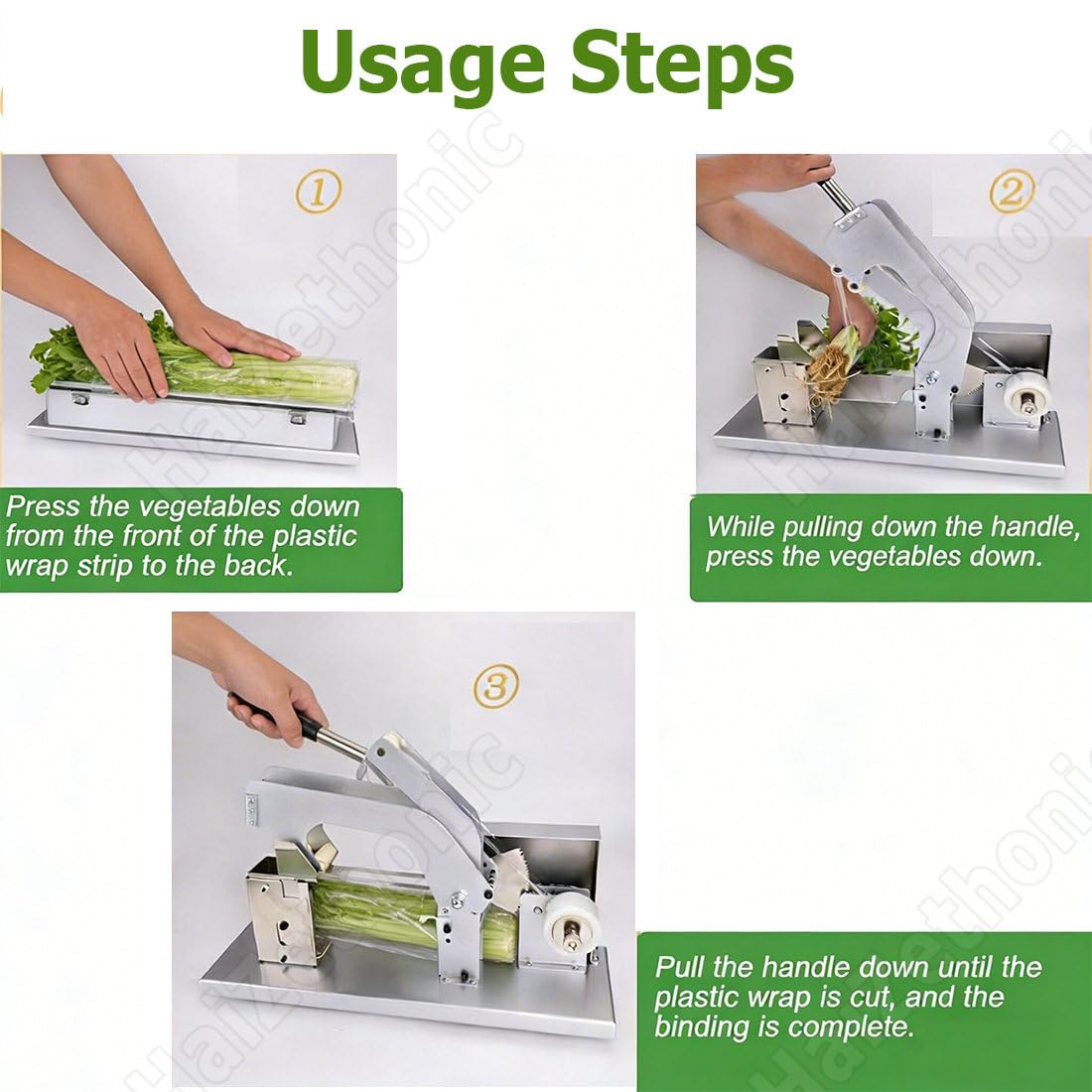 Usage Steps

①

Press the vegetables down from the front of the plastic wrap strip to the back.

②

While pulling down the handle, press the vegetables down.

③

Pull the handle down until the plastic wrap is cut, and the binding is complete.

Haizethonic