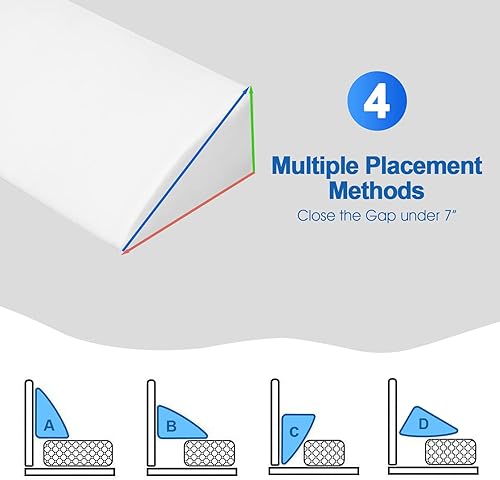 4

Multiple Placement Methods

Close the Gap under 7"

A

B

C

D