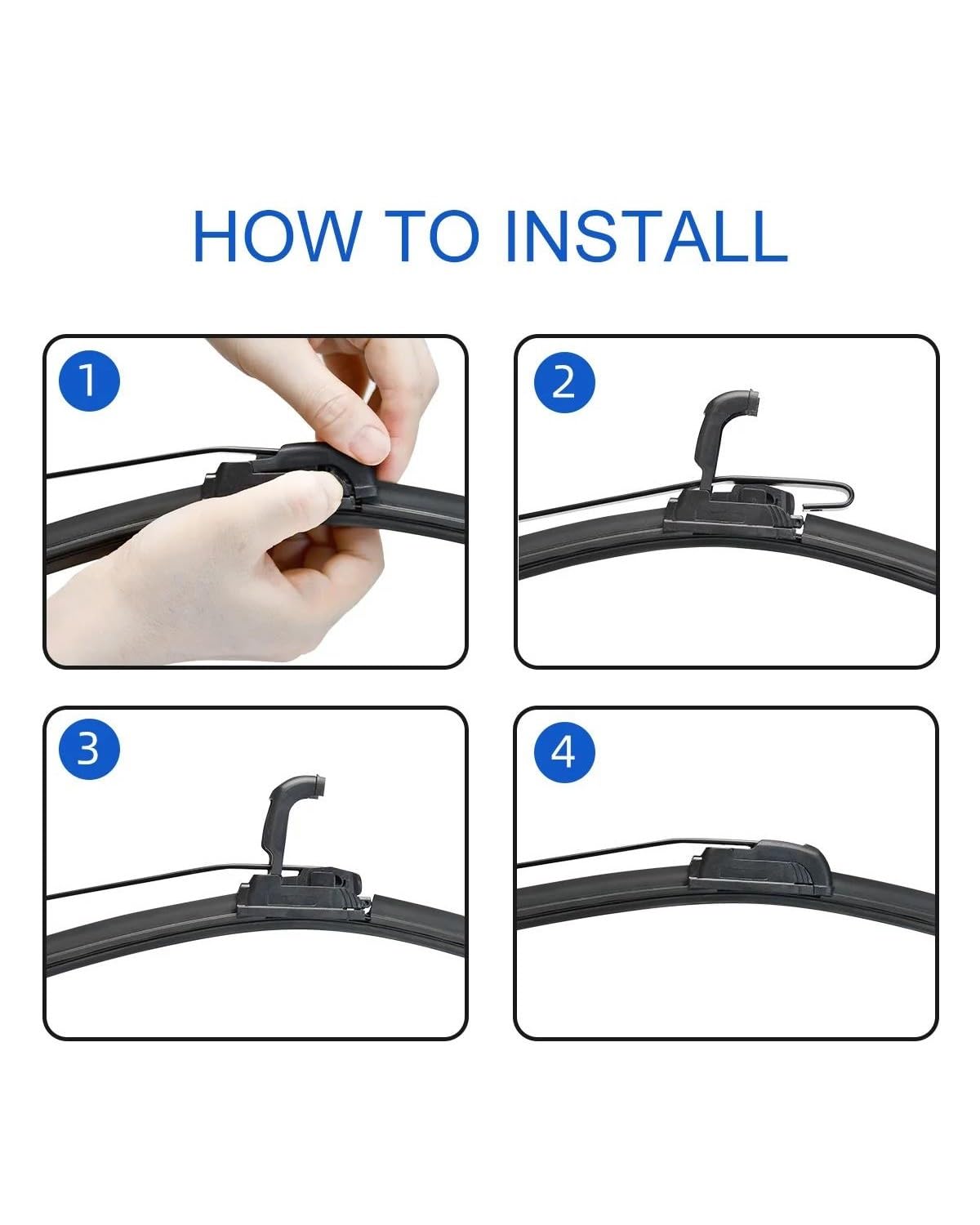 HOW TO INSTALL

1

2

3

4