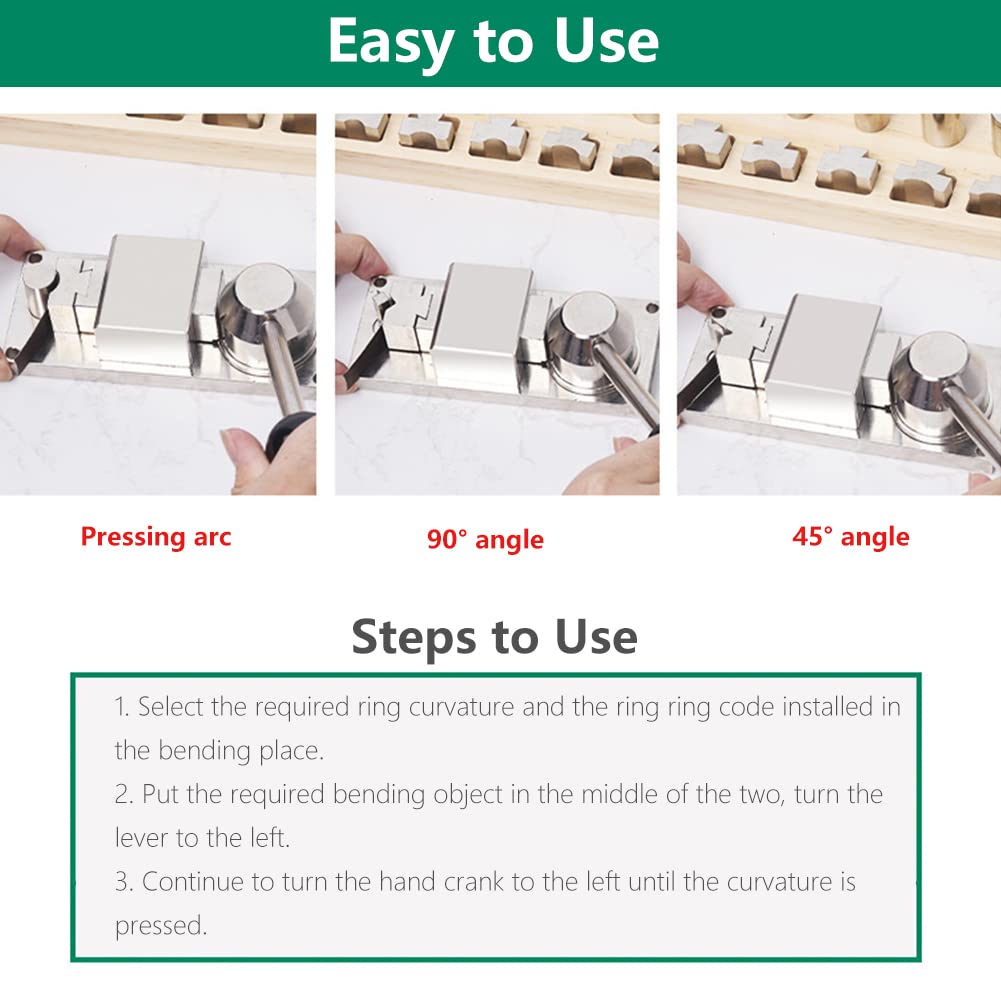 Easy to Use

Pressing arc

90° angle

45° angle

Steps to Use

1. Select the required ring curvature and the ring ring code installed in the bending place.

2. Put the required bending object in the middle of the two, turn the lever to the left.

3. Continue to turn the hand crank to the left until the curvature is pressed.