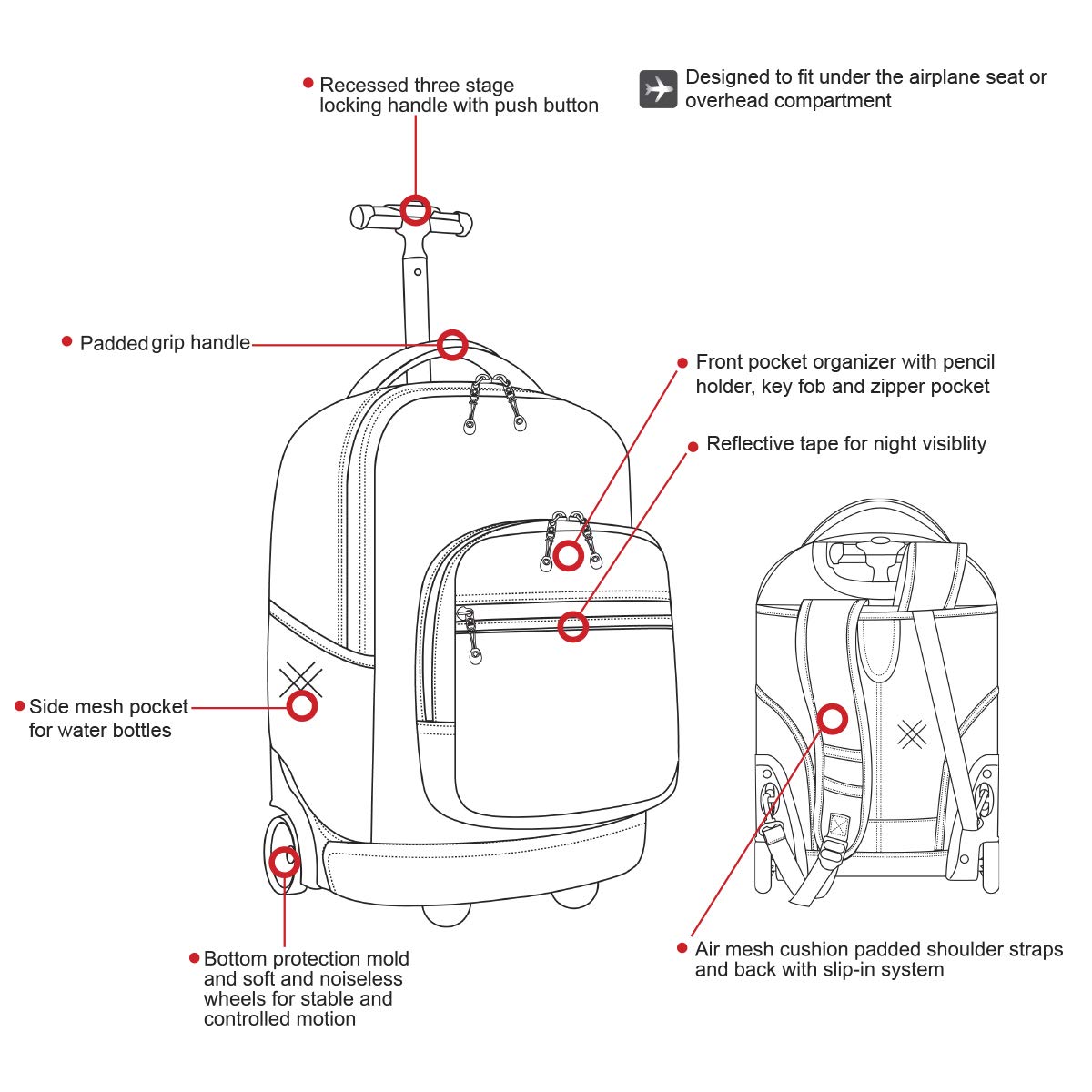 Recessed three stage locking handle with push button

Designed to fit under the airplane seat or overhead compartment

Padded grip handle

Front pocket organizer with pencil holder, key fob and zipper pocket

Reflective tape for night visiblity

Side mesh pocket for water bottles

Bottom protection mold and soft and noiseless wheels for stable and controlled motion

Air mesh cushion padded shoulder straps and back with slip-in system