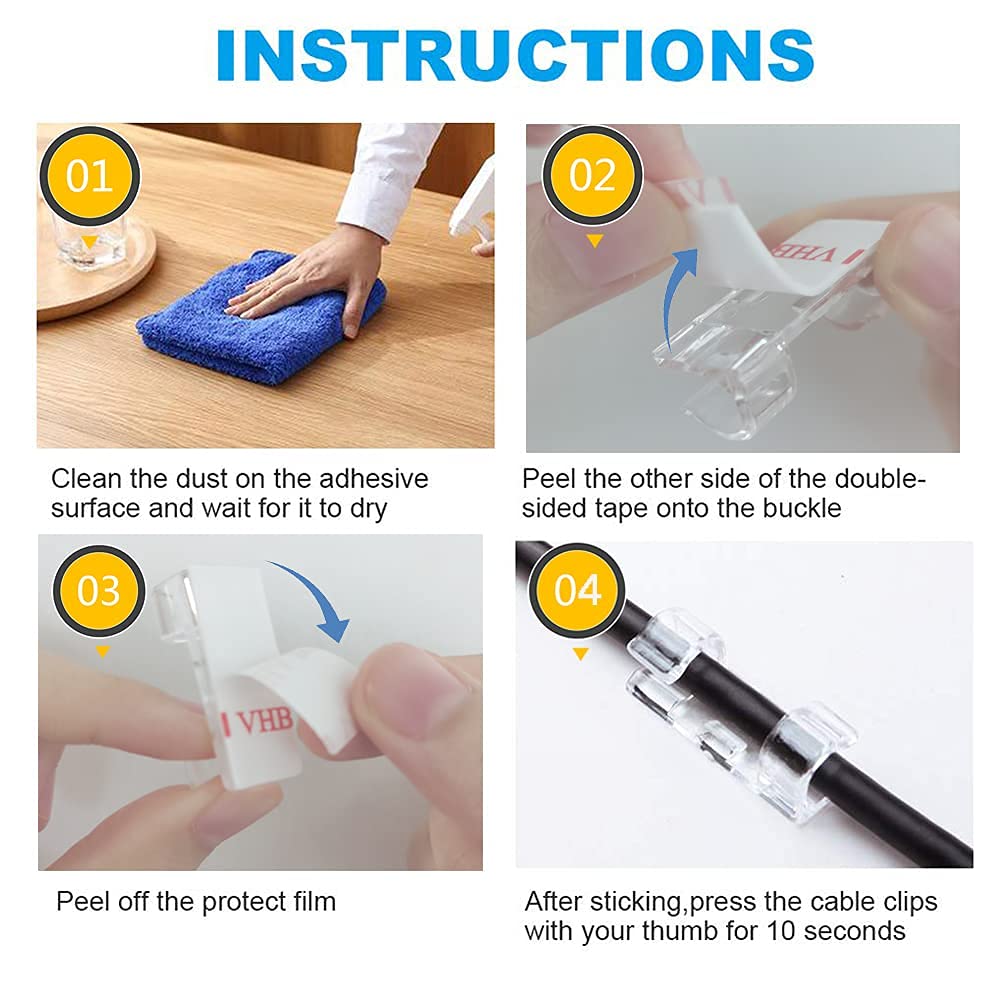 INSTRUCTIONS

01

Clean the dust on the adhesive surface and wait for it to dry

02

VHB

Peel the other side of the double-sided tape onto the buckle

03

VHB

Peel off the protect film

04

After sticking,press the cable clips with your thumb for 10 seconds