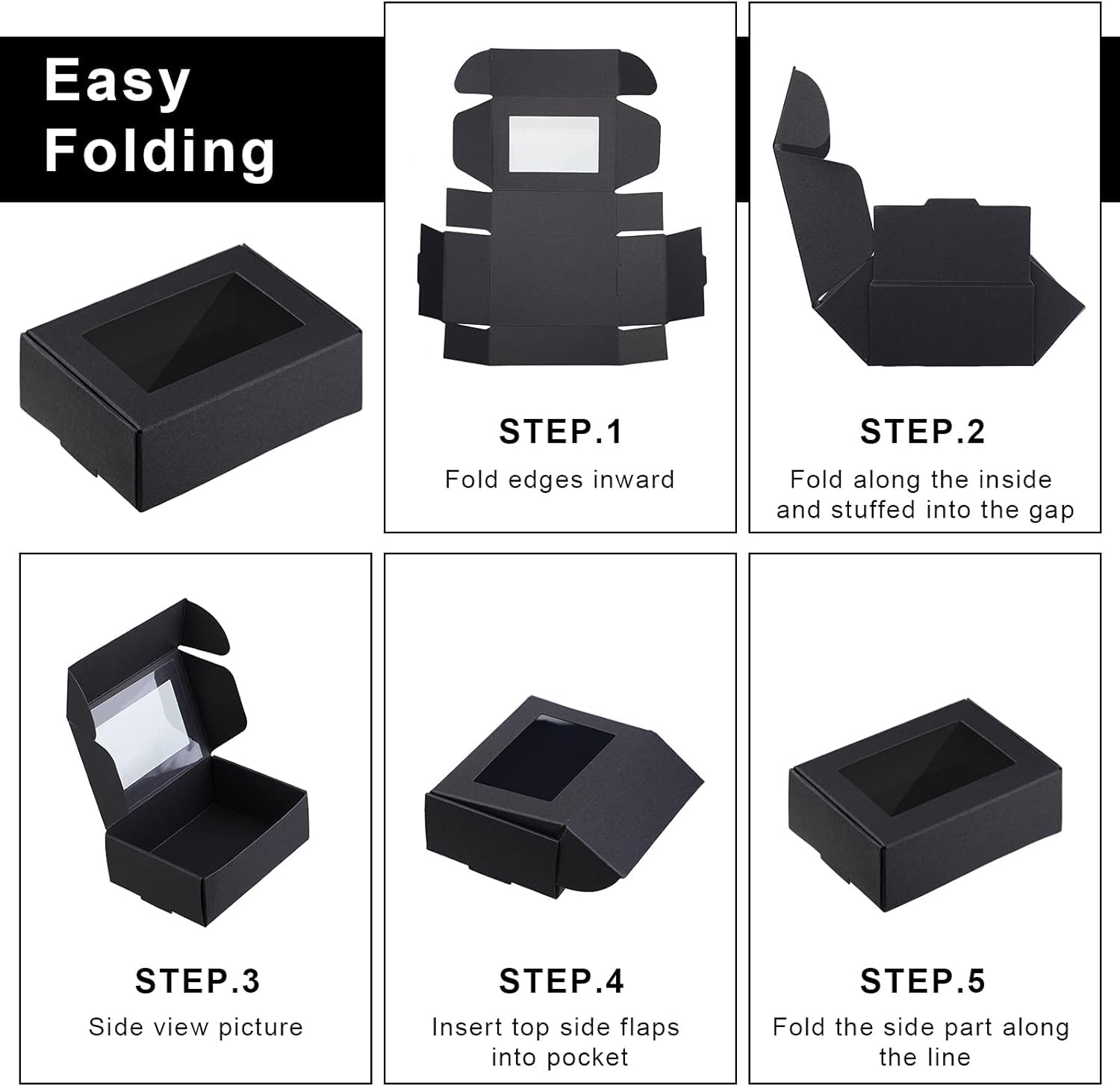 Easy Folding

STEP.1
Fold edges inward

STEP.2
Fold along the inside and stuffed into the gap

STEP.3
Side view picture

STEP.4
Insert top side flaps into pocket

STEP.5
Fold the side part along the line