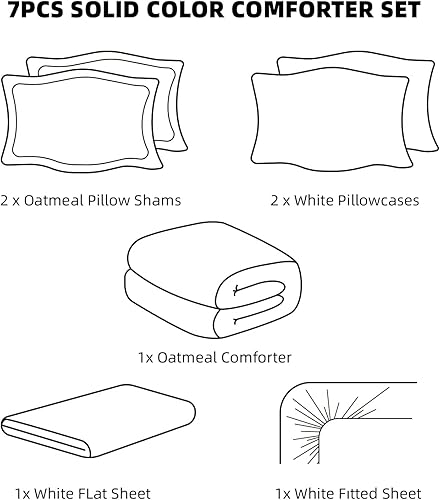 7PCS SOLID COLOR COMFORTER SET

2 x Oatmeal Pillow Shams

2 x White Pillowcases

1x Oatmeal Comforter

1x White FLat Sheet

1x White Fitted Sheet