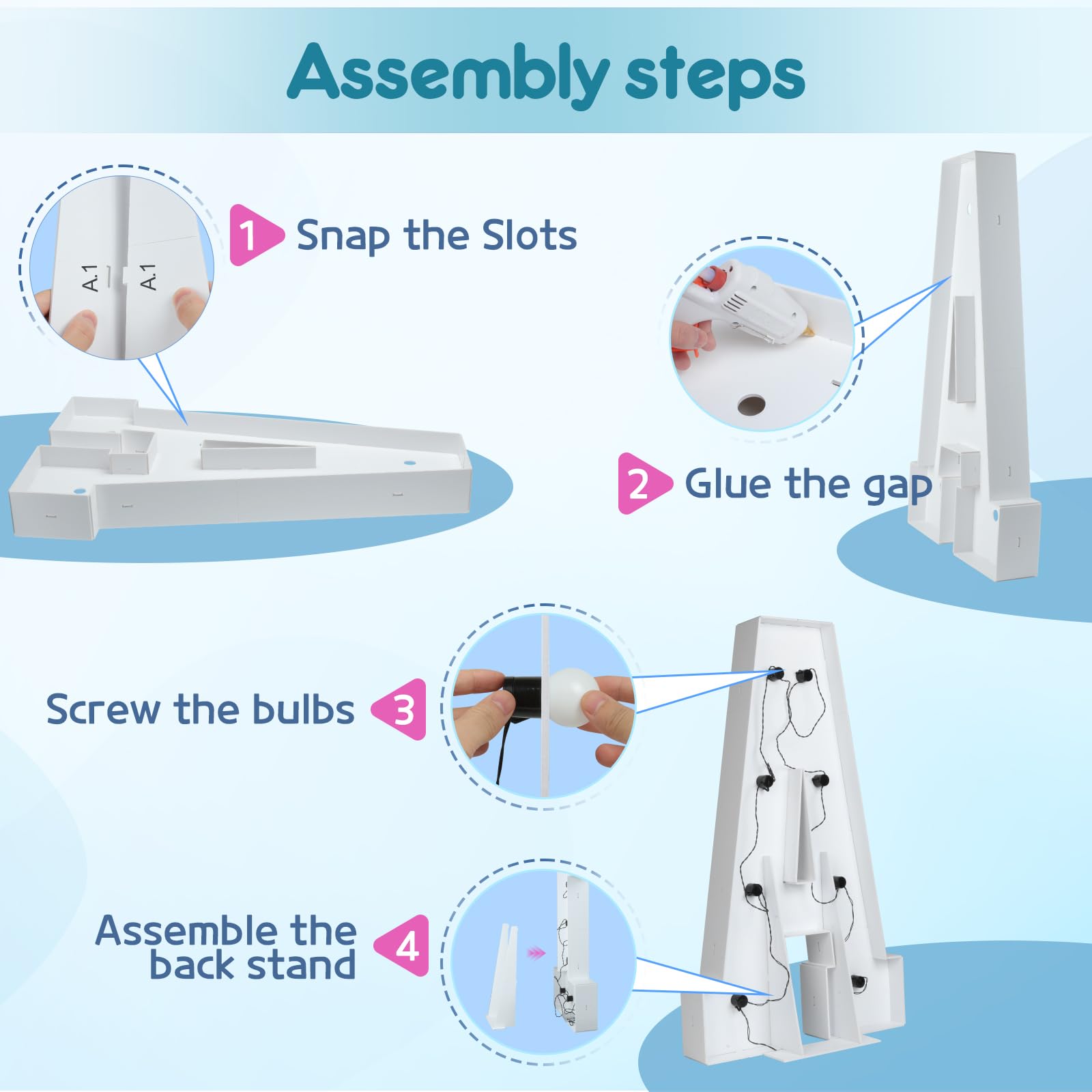 Assembly steps

A.1 A.1

1 Snap the Slots

2 Glue the gap

Screw the bulbs 3

Assemble the back stand 4