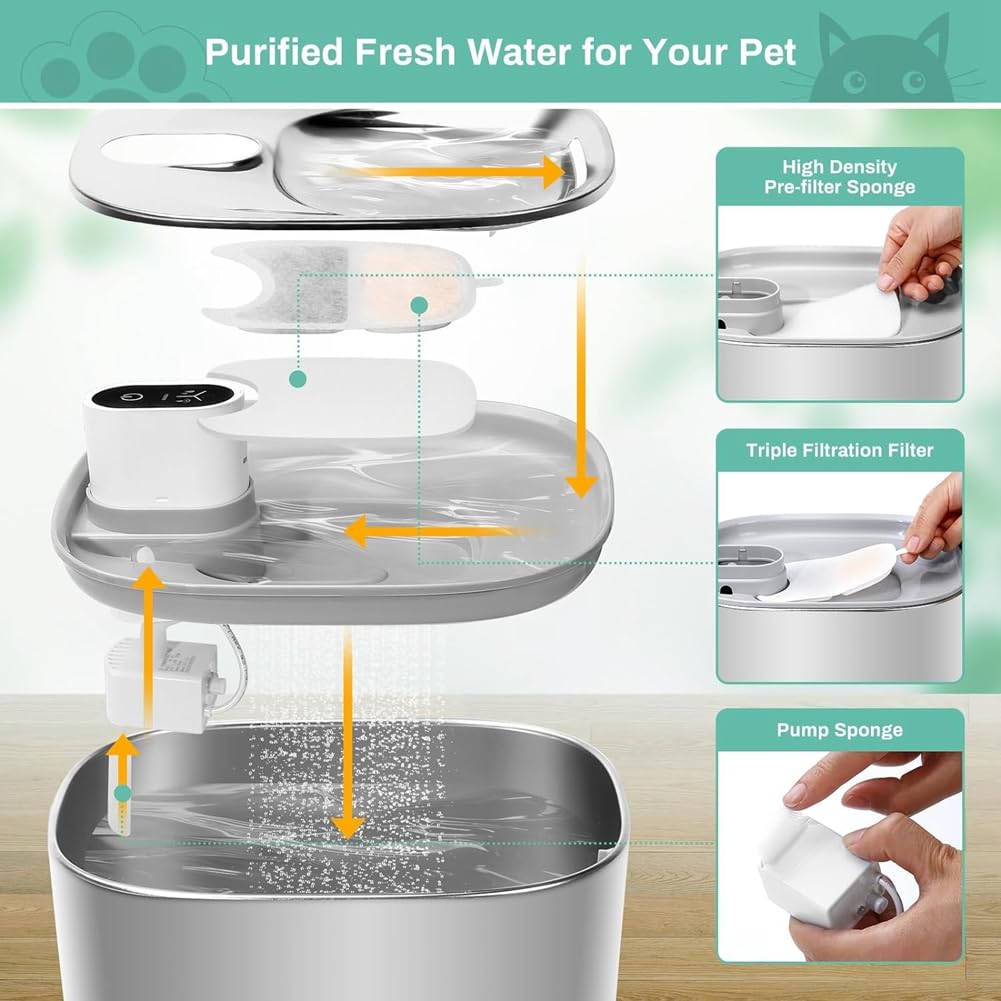 Purified Fresh Water for Your Pet

High Density Pre-filter Sponge

Triple Filtration Filter

Pump Sponge