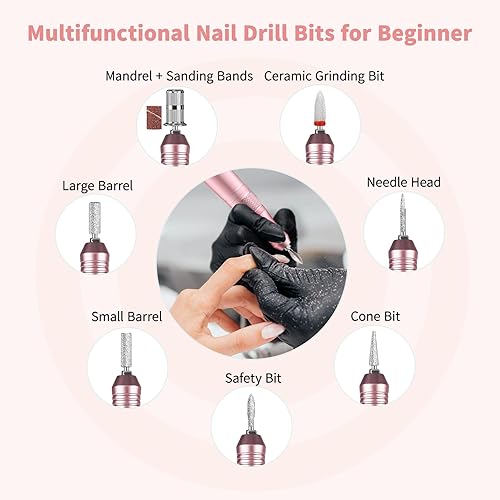 Multifunctional Nail Drill Bits for Beginner

Mandrel + Sanding Bands

Ceramic Grinding Bit

Large Barrel

Needle Head

Small Barrel

Cone Bit

Safety Bit