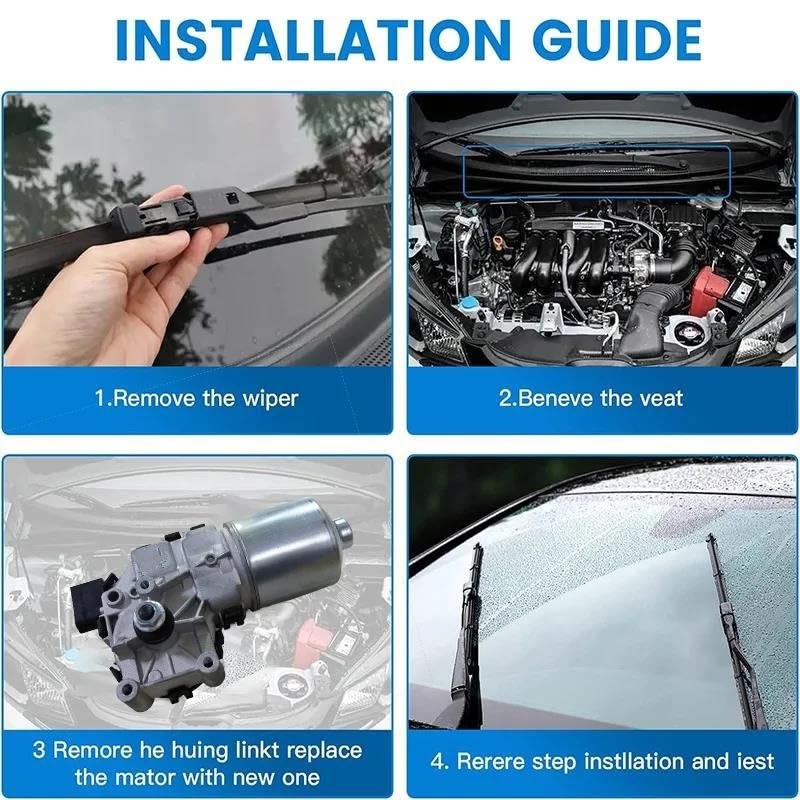 INSTALLATION GUIDE

1.Remove the wiper

2.Beneve the veat

3 Remore he huing linkt replace the mator with new one

4. Rerere step instllation and iest