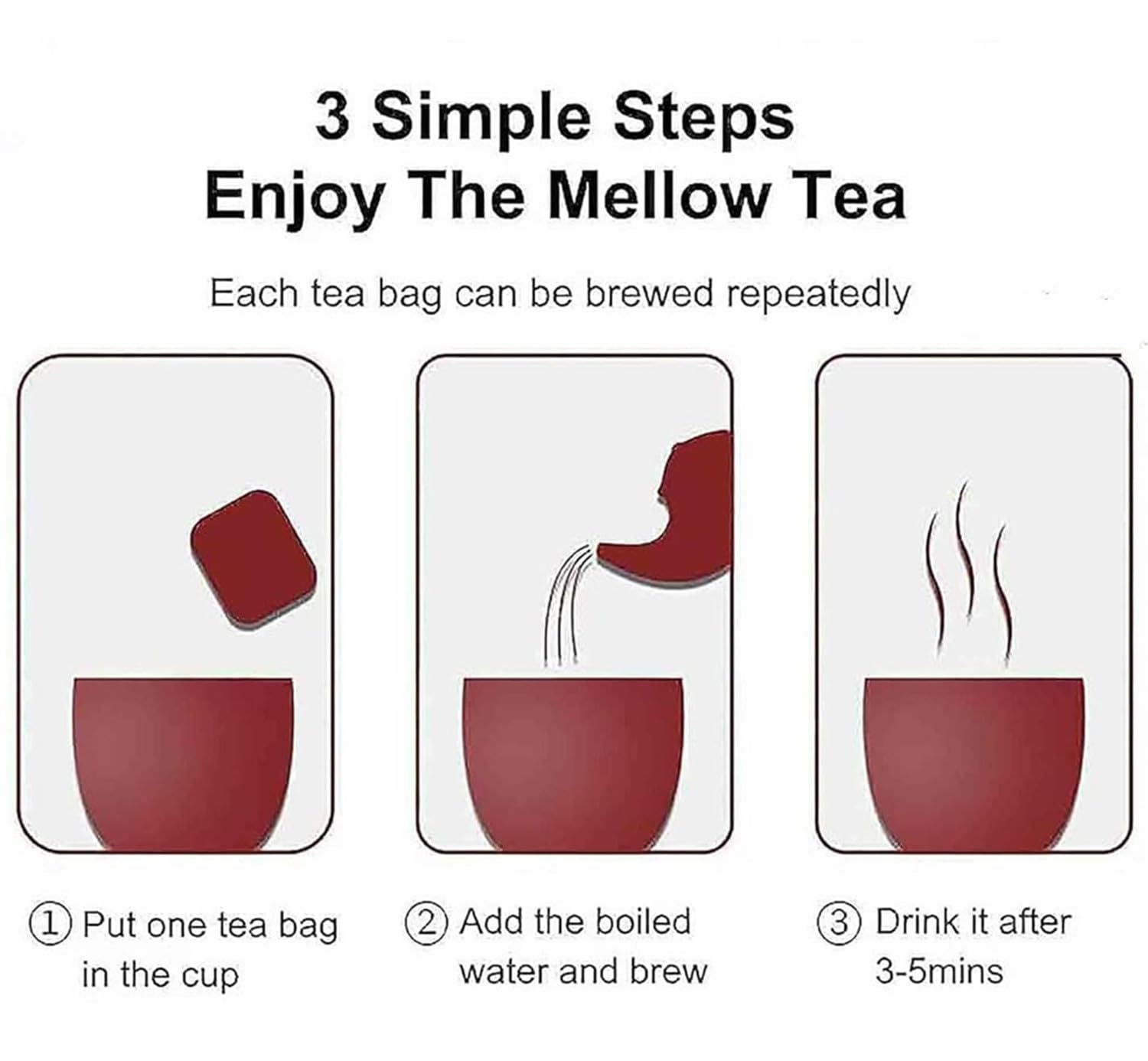 3 Simple Steps
Enjoy The Mellow Tea

Each tea bag can be brewed repeatedly

① Put one tea bag in the cup

② Add the boiled water and brew

③ Drink it after 3-5mins