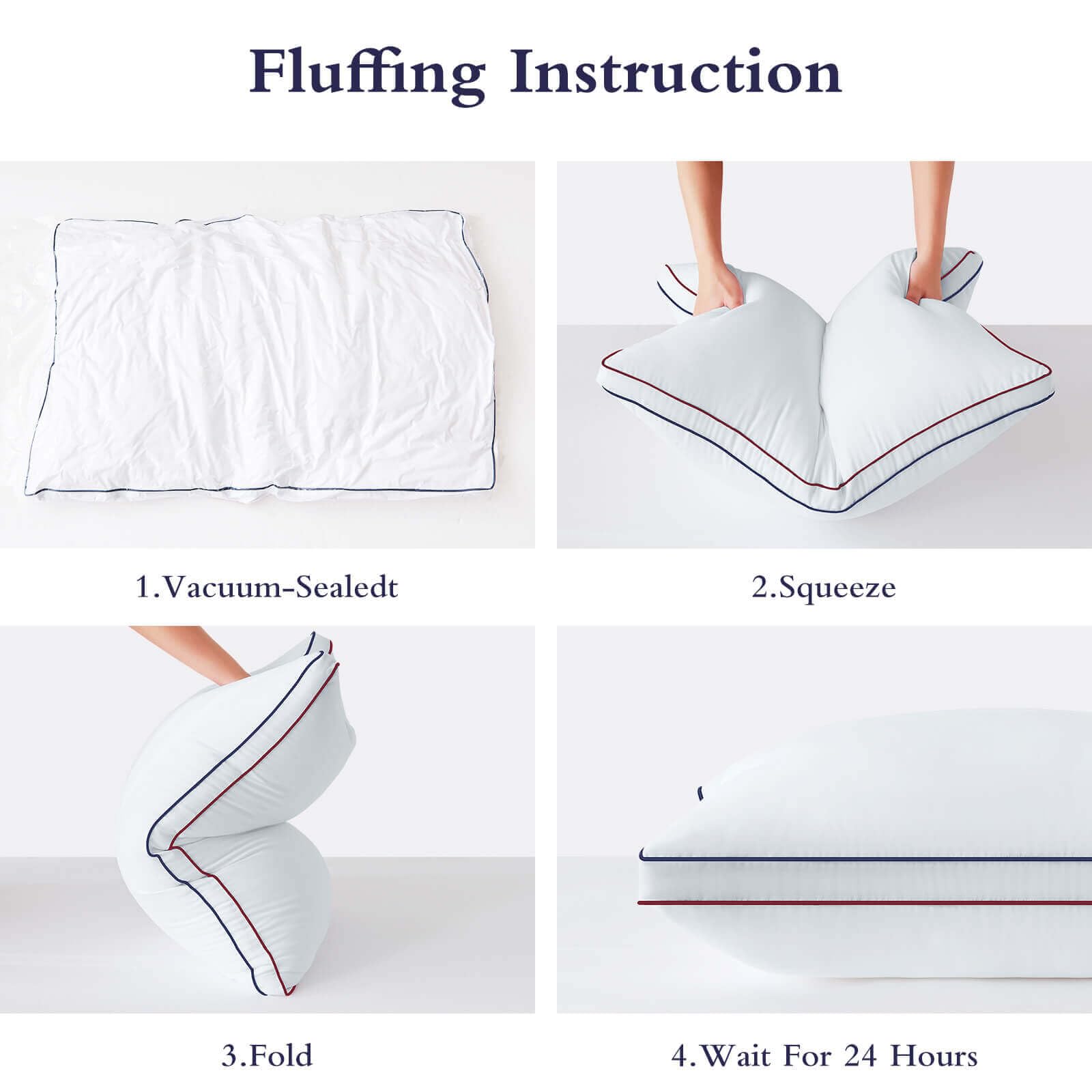 Fluffing Instruction

1.Vacuum-Sealedt

2.Squeeze

3.Fold

4.Wait For 24 Hours