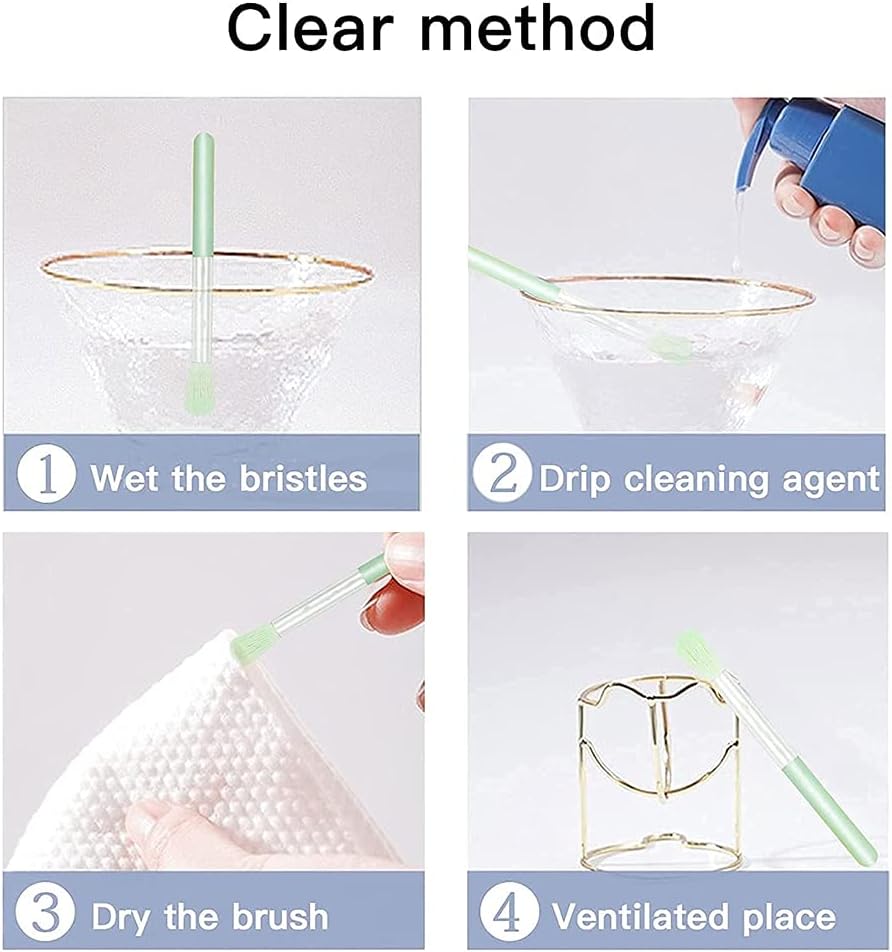 Clear method

1 Wet the bristles

2 Drip cleaning agent

3 Dry the brush

4 Ventilated place